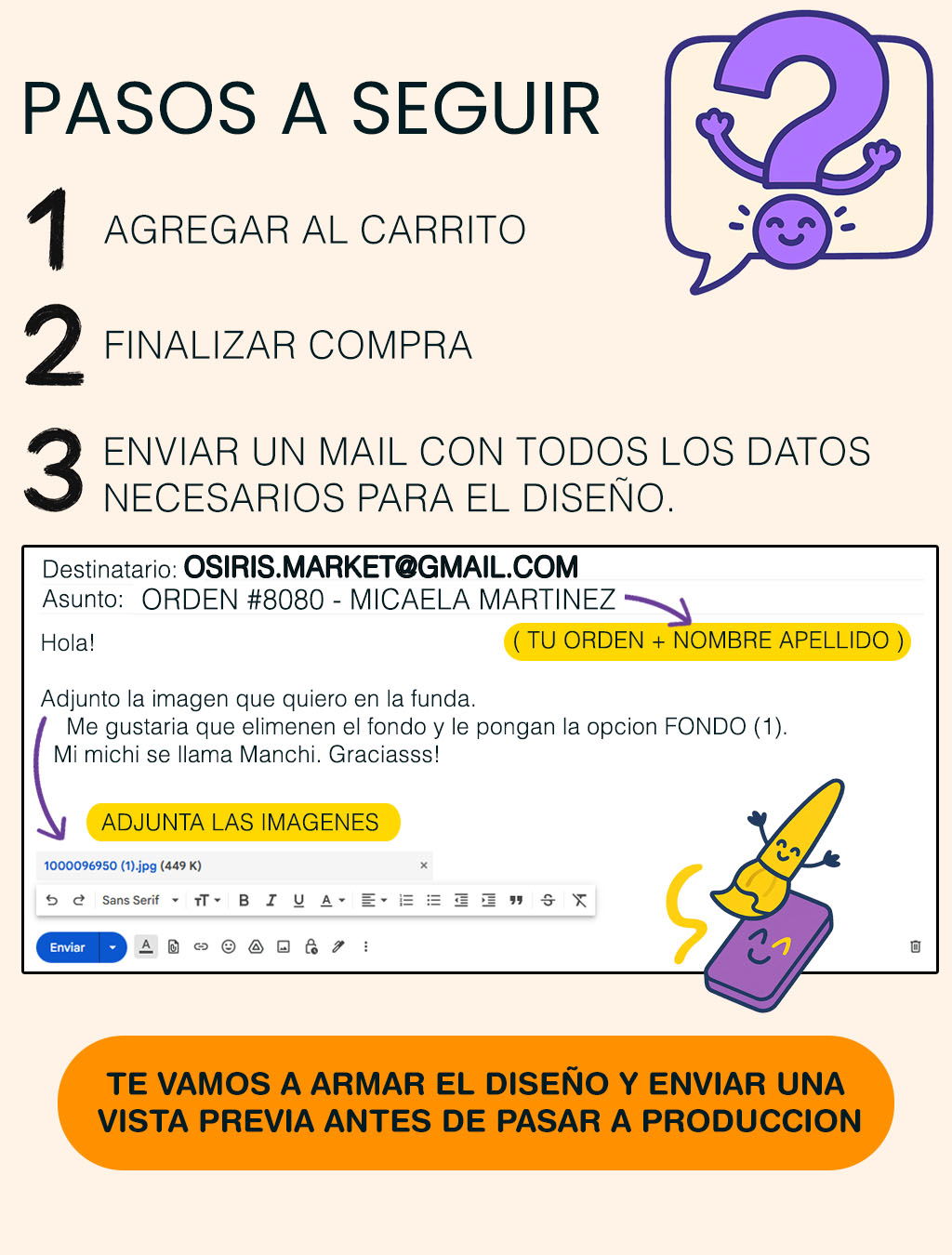 PASOS A SEGUIR

1 AGREGAR AL CARRITO

2 FINALIZAR COMPRA

3 ENVIAR UN MAIL CON TODOS LOS DATOS NECESARIOS PARA EL DISEÑO.

Destinatario: OSIRIS.MARKET@GMAIL.COM
Asunto: ORDEN #8080 - MICAELA MARTINEZ

( TU ORDEN + NOMBRE APELLIDO )

Hola!

Adjunto la imagen que quiero en la funda.
Me gustaria que elimenen el fondo y le pongan la opcion FONDO (1).
Mi michi se llama Manchi. Graciasss!

ADJUNTA LAS IMAGENES

1000096950 (1).jpg (449 K) ×

Sans Serif

Enviar

TE VAMOS A ARMAR EL DISEÑO Y ENVIAR UNA VISTA PREVIA ANTES DE PASAR A PRODUCCION