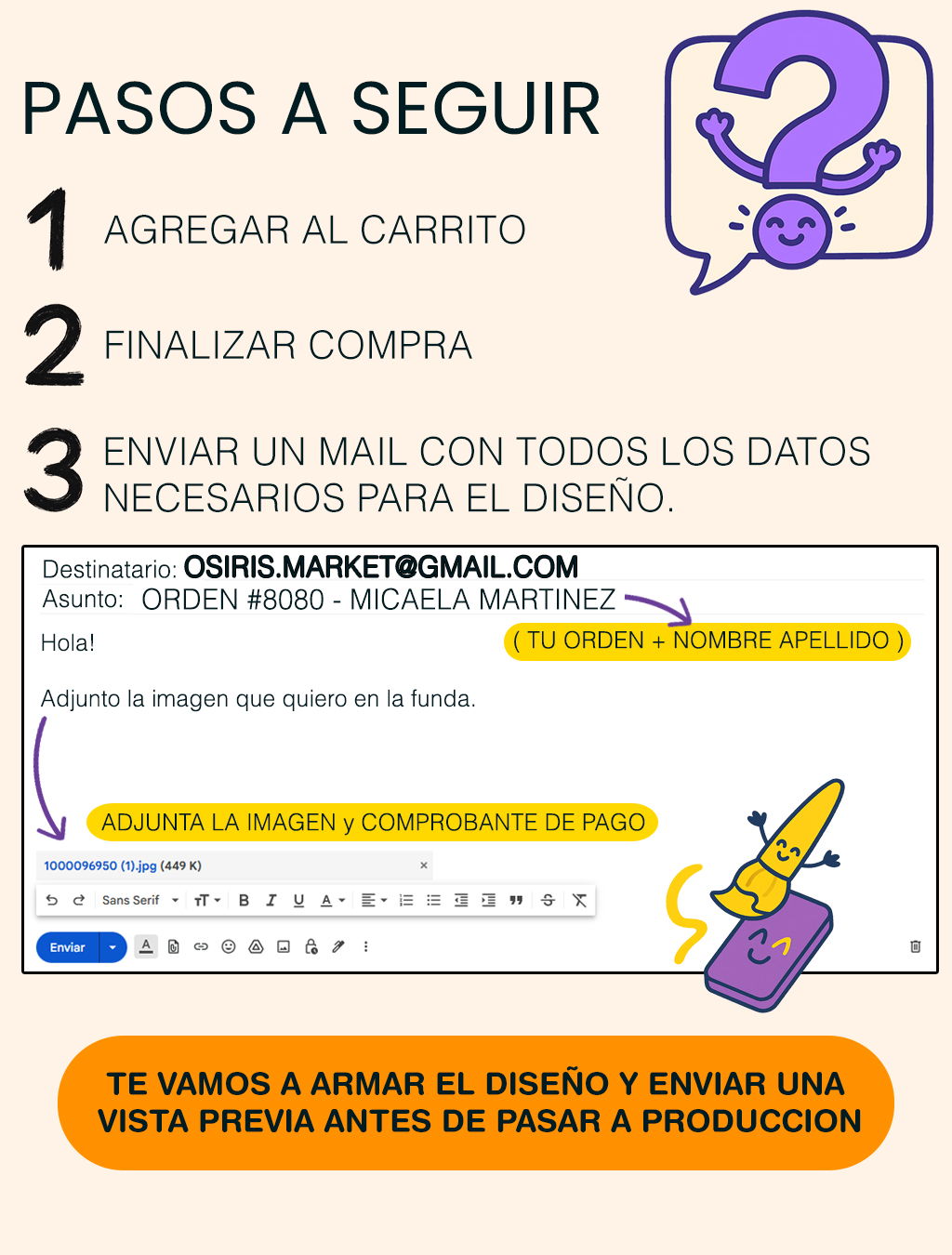 PASOS A SEGUIR

1 AGREGAR AL CARRITO

2 FINALIZAR COMPRA

3 ENVIAR UN MAIL CON TODOS LOS DATOS NECESARIOS PARA EL DISEÑO.

Destinatario: OSIRIS.MARKET@GMAIL.COM
Asunto: ORDEN #8080 - MICAELA MARTINEZ

( TU ORDEN + NOMBRE APELLIDO )

Hola!

Adjunto la imagen que quiero en la funda.

ADJUNTA LA IMAGEN y COMPROBANTE DE PAGO

1000096950 (1).jpg (449 K) ×

Sans Serif

Enviar

TE VAMOS A ARMAR EL DISEÑO Y ENVIAR UNA VISTA PREVIA ANTES DE PASAR A PRODUCCION