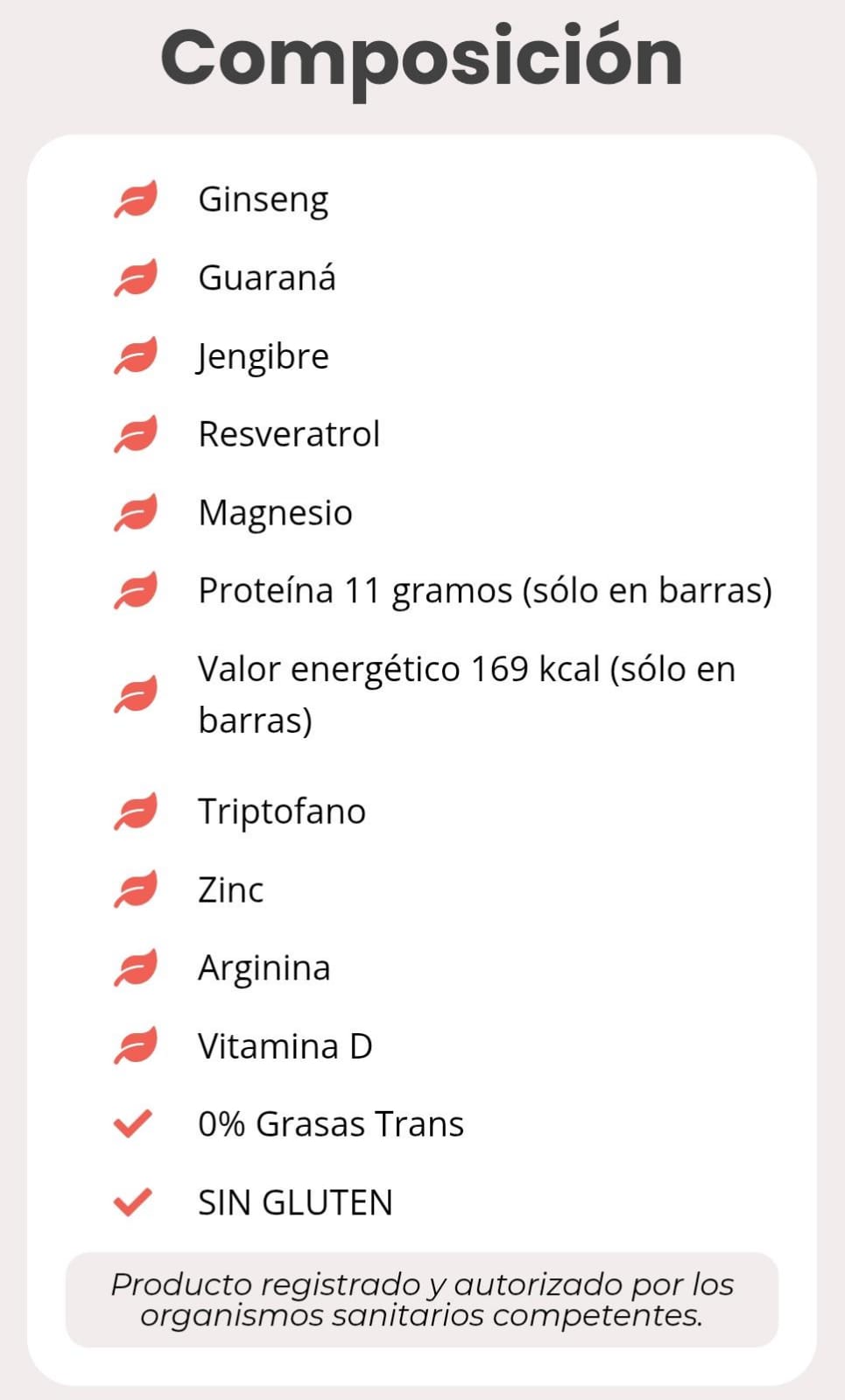 Composición

Ginseng

Guaraná

Jengibre

Resveratrol

Magnesio

Proteína 11 gramos (sólo en barras)

Valor energético 169 kcal (sólo en barras)

Triptofano

Zinc

Arginina

Vitamina D

✓ 0% Grasas Trans

✓ SIN GLUTEN

Producto registrado y autorizado por los organismos sanitarios competentes.