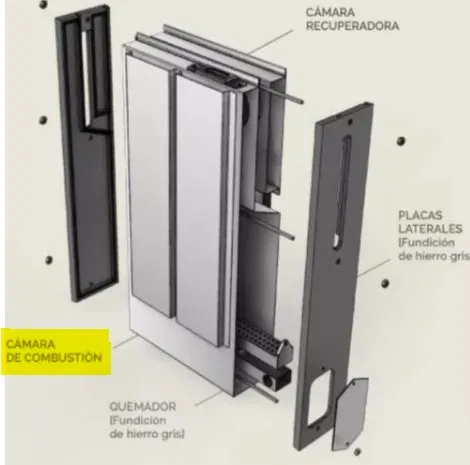 CÁMARA RECUPERADORA

PLACAS LATERALES (Fundición de hierro gris

CÁMARA DE COMBUSTIÓN

QUEMADOR (Fundición de hierro gris)