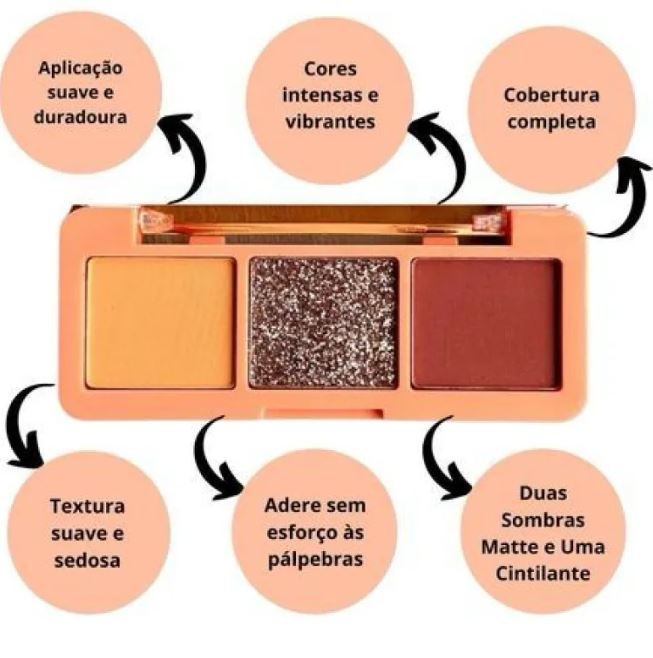 Aplicação suave e duradoura

Cores intensas e vibrantes

Cobertura completa

Textura suave e sedosa

Adere sem esforço às pálpebras

Duas Sombras Matte e Uma Cintilante