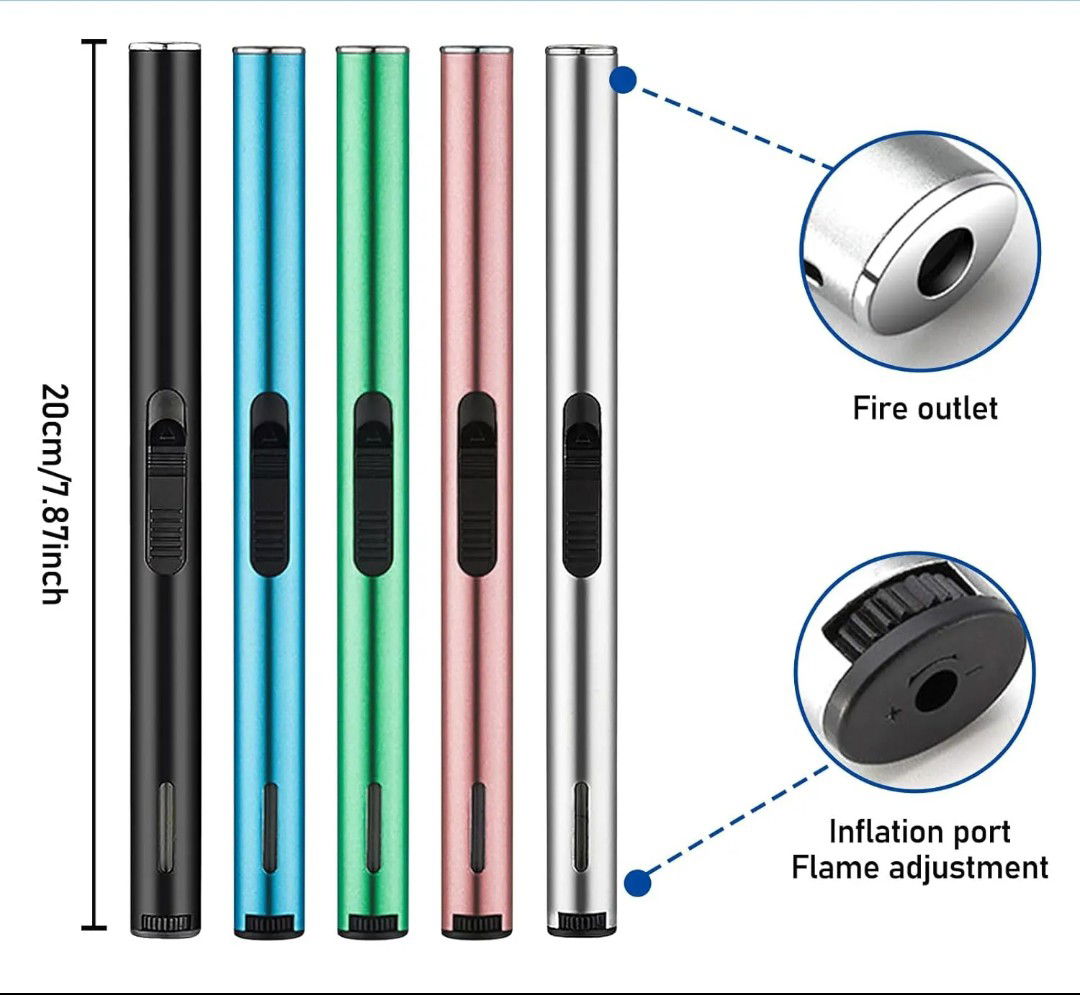 20cm/7.87inch

Fire outlet

+ −

Inflation port
Flame adjustment