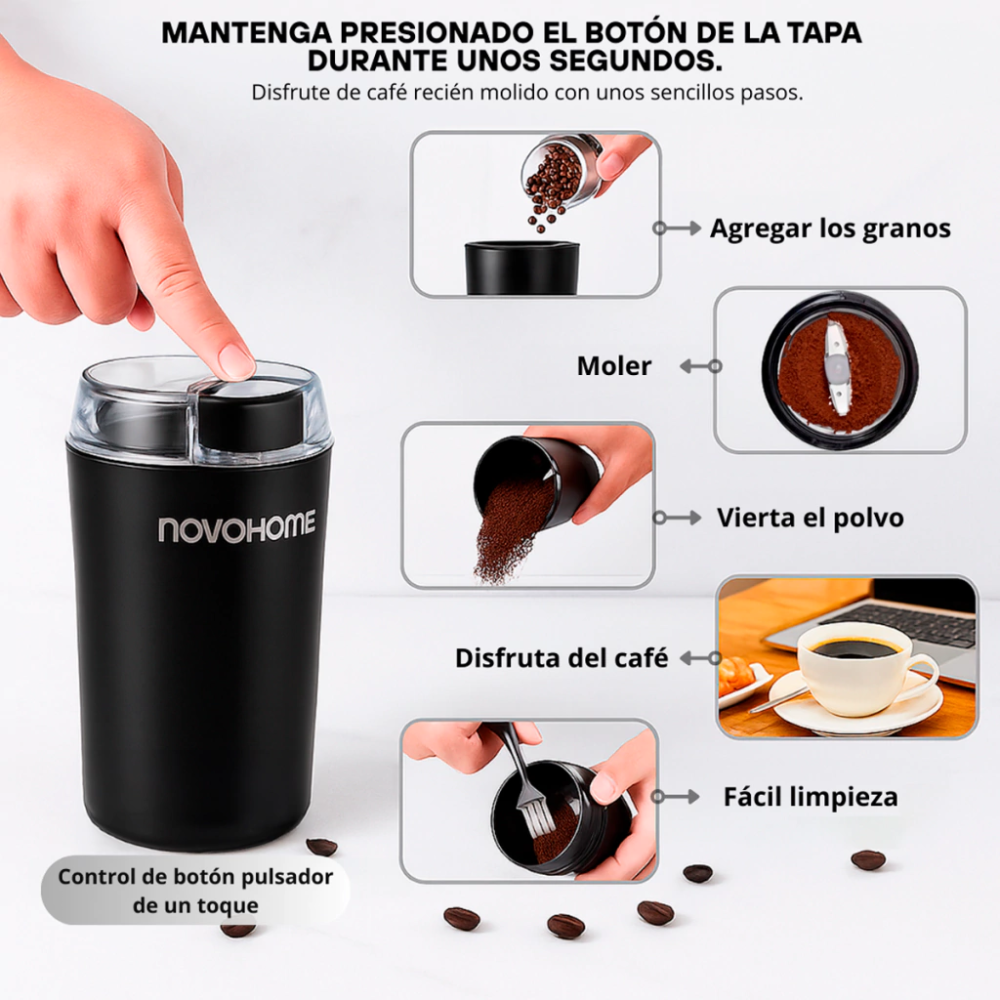 MANTENGA PRESIONADO EL BOTÓN DE LA TAPA DURANTE UNOS SEGUNDOS.
Disfrute de café recién molido con unos sencillos pasos.

Agregar los granos

Moler

Vierta el polvo

Disfruta del café

Fácil limpieza

NOVOHOME

Control de botón pulsador de un toque