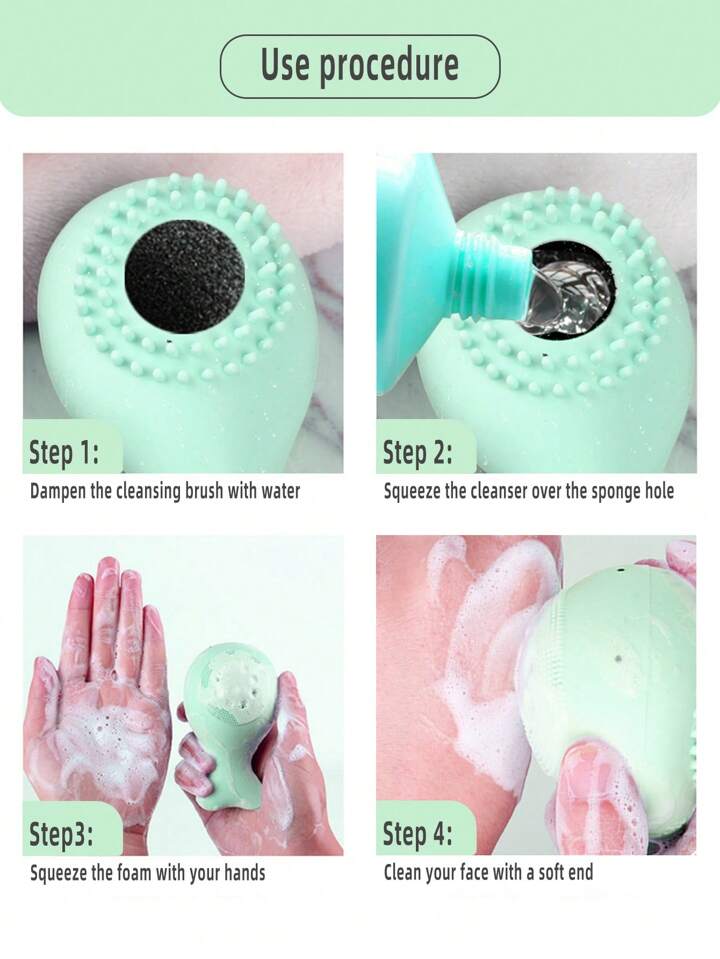 Use procedure

Step 1:
Dampen the cleansing brush with water

Step 2:
Squeeze the cleanser over the sponge hole

Step3:
Squeeze the foam with your hands

Step 4:
Clean your face with a soft end