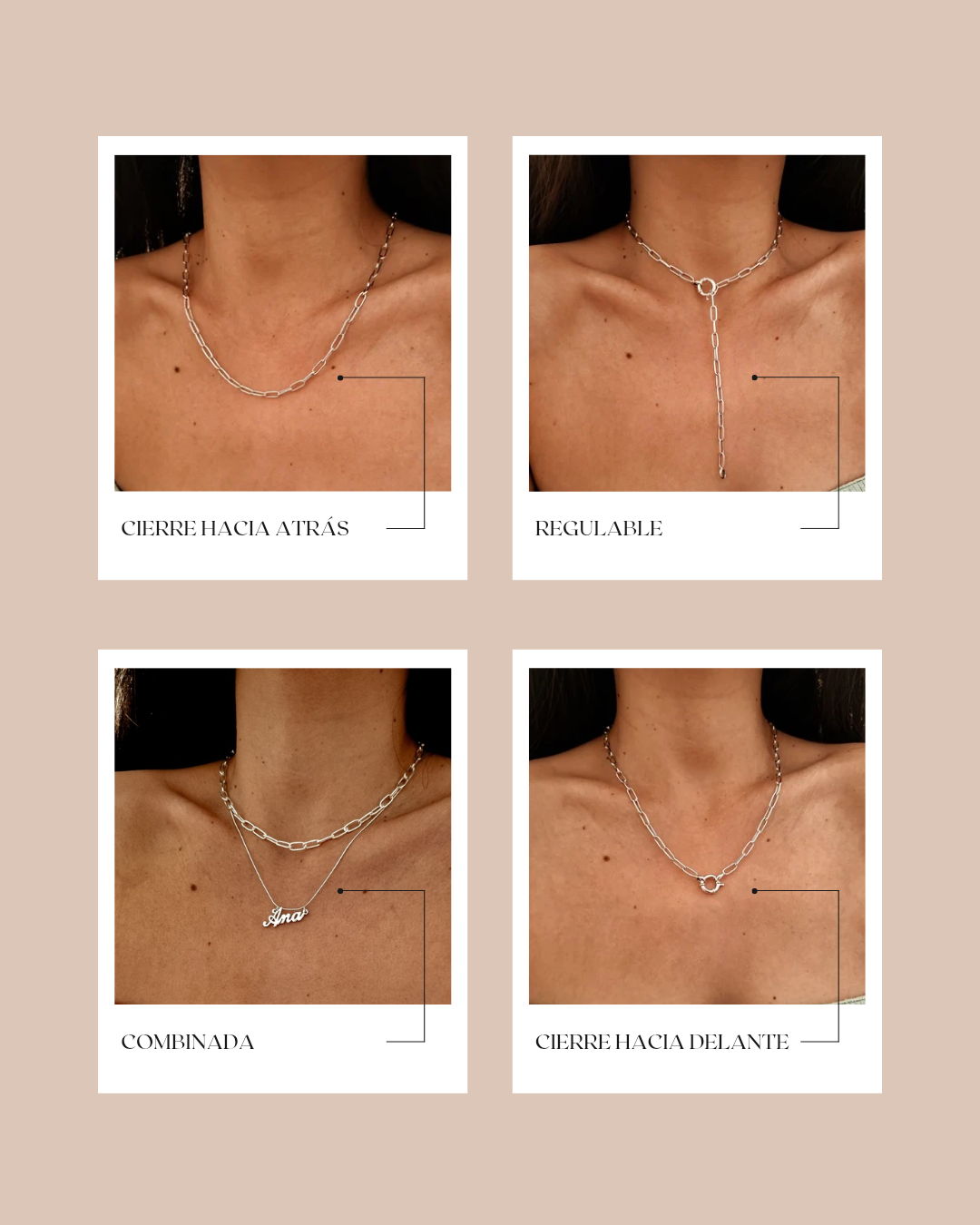 CIERRE HACIA ATRÁS

REGULABLE

Ana

COMBINADA

CIERRE HACIA DELANTE