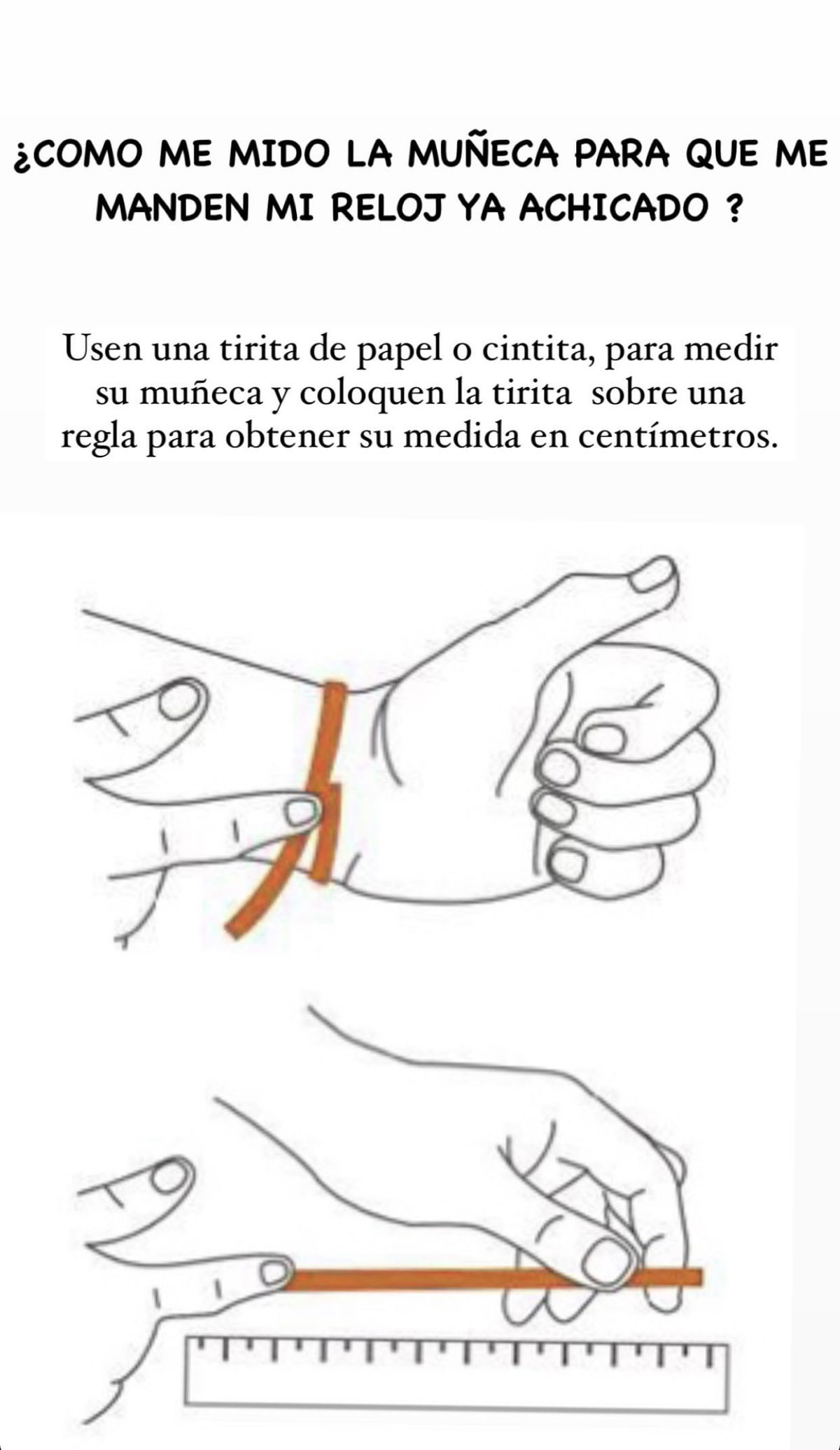 ¿COMO ME MIDO LA MUÑECA PARA QUE ME MANDEN MI RELOJ YA ACHICADO ?

Usen una tirita de papel o cintita, para medir su muñeca y coloquen la tirita sobre una regla para obtener su medida en centímetros.