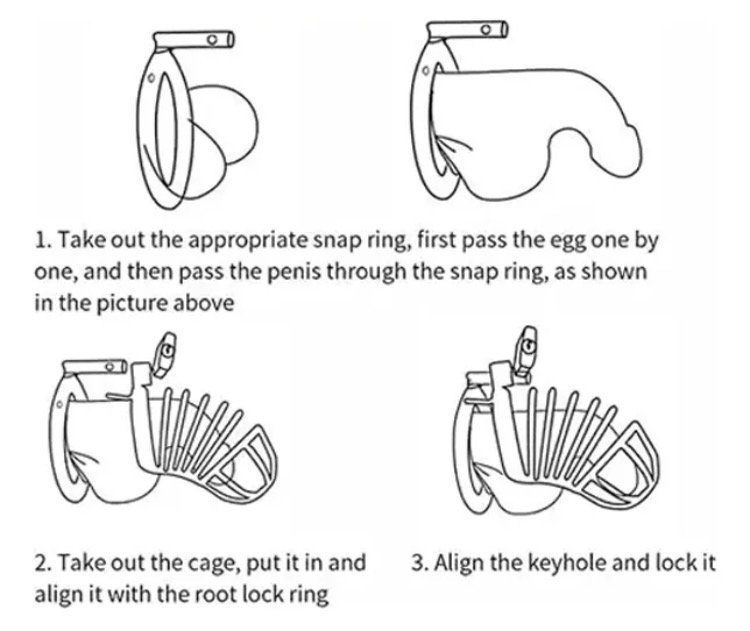 1. Take out the appropriate snap ring, first pass the egg one by one, and then pass the penis through the snap ring, as shown in the picture above

2. Take out the cage, put it in and align it with the root lock ring

3. Align the keyhole and lock it