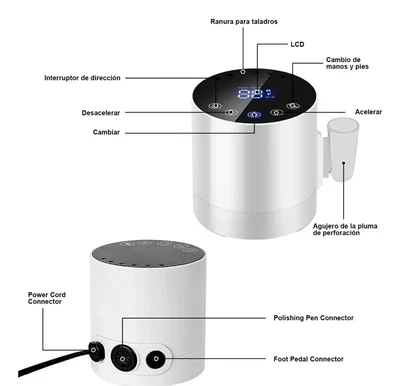 Ranura para taladros

LCD

Cambio de manos y pies

Interruptor de dirección

Desacelerar

Acelerar

Cambiar

Agujero de la pluma de perforación

Power Cord Connector

Polishing Pen Connector

Foot Pedal Connector