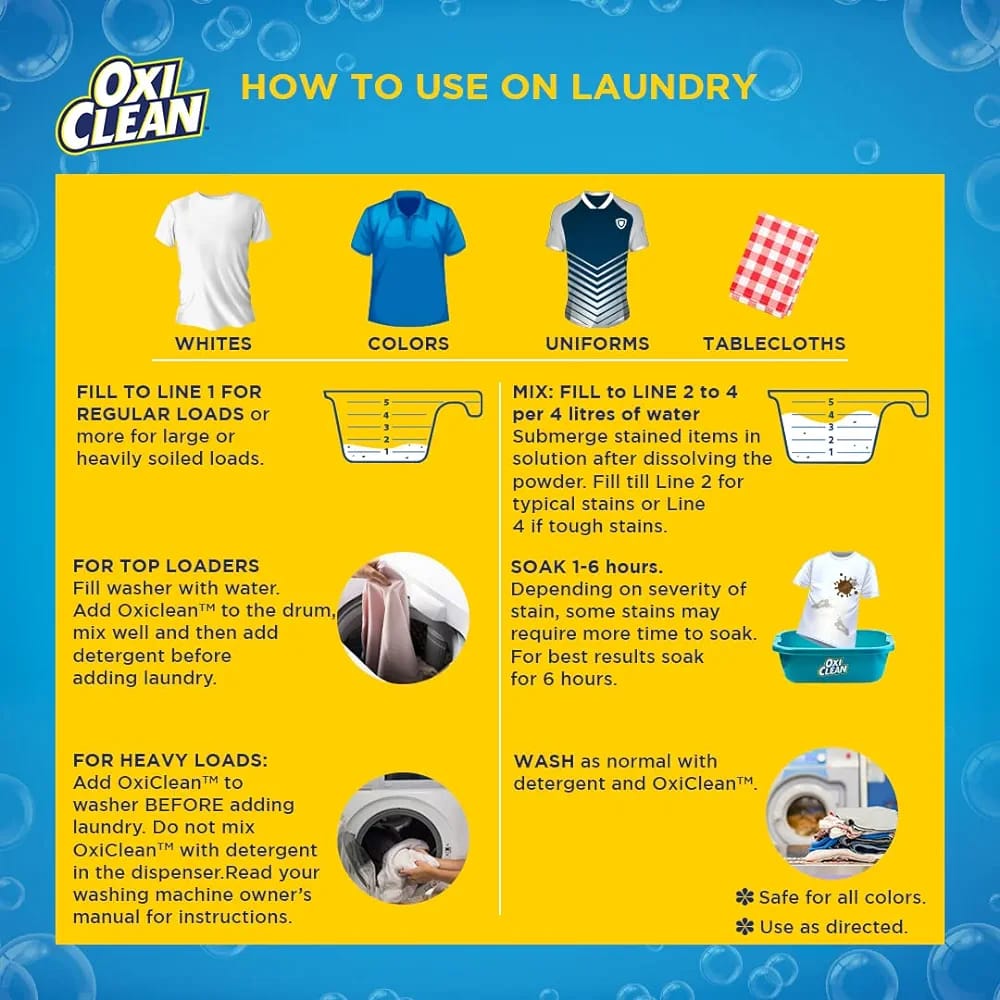 OXI CLEAN

HOW TO USE ON LAUNDRY

WHITES

COLORS

UNIFORMS

TABLECLOTHS

FILL TO LINE 1 FOR REGULAR LOADS or more for large or heavily soiled loads.

5
4
3
2
1

FOR TOP LOADERS
Fill washer with water. Add Oxiclean™ to the drum, mix well and then add detergent before adding laundry.

FOR HEAVY LOADS:
Add OxiClean™ to washer BEFORE adding laundry. Do not mix OxiClean™ with detergent in the dispenser.Read your washing machine owner's manual for instructions.

MIX: FILL to LINE 2 to 4 per 4 litres of water
Submerge stained items in solution after dissolving the powder. Fill till Line 2 for typical stains or Line 4 if tough stains.

5
4
3
2
1

SOAK 1-6 hours.
Depending on severity of stain, some stains may require more time to soak. For best results soak for 6 hours.

OXI CLEAN

WASH as normal with detergent and OxiClean™.

✽ Safe for all colors.
✽ Use as directed.