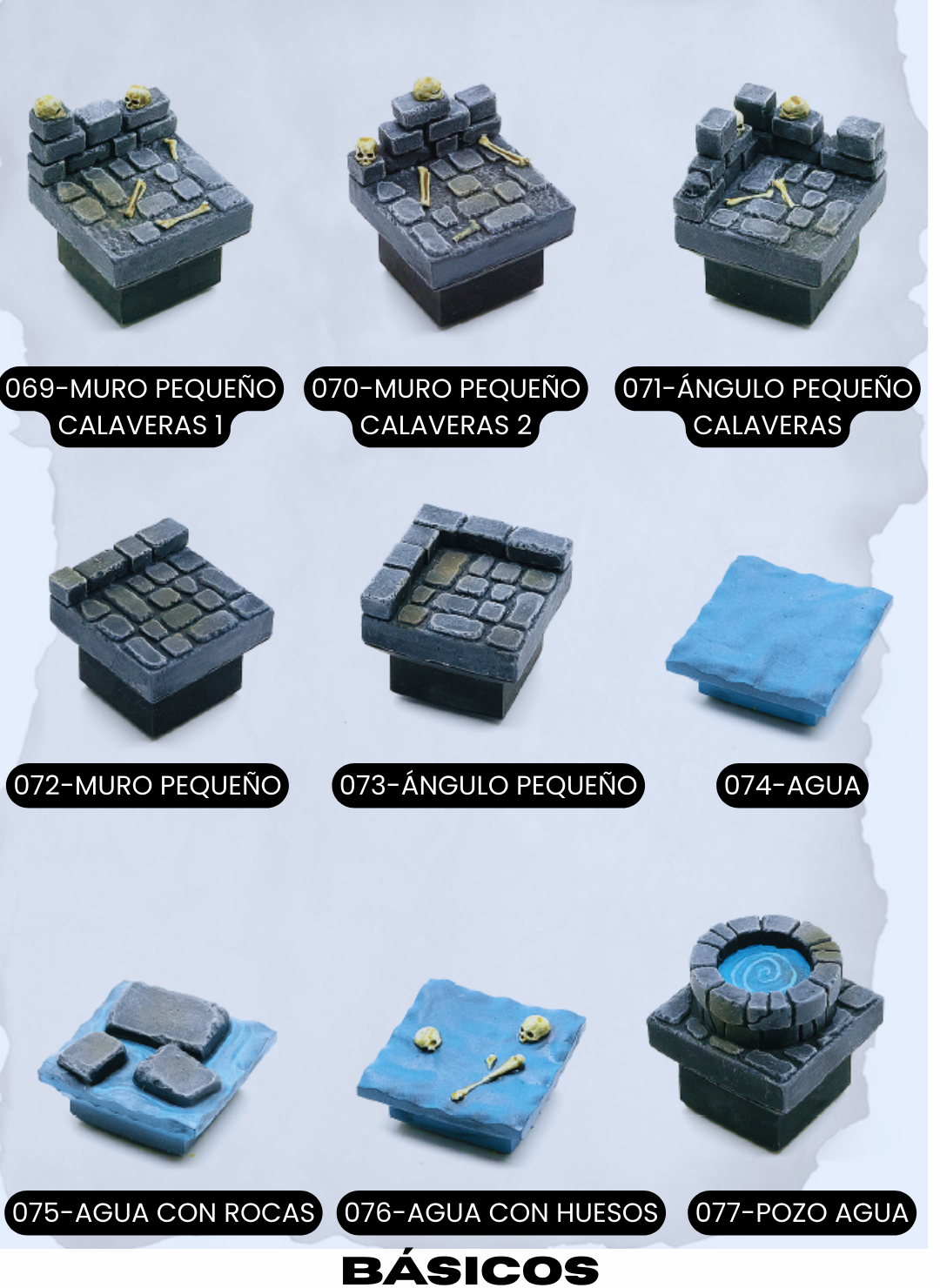 069-MURO PEQUEÑO CALAVERAS 1

070-MURO PEQUEÑO CALAVERAS 2

071-ÁNGULO PEQUEÑO CALAVERAS

072-MURO PEQUEÑO

073-ÁNGULO PEQUEÑO

074-AGUA

075-AGUA CON ROCAS

076-AGUA CON HUESOS

077-POZO AGUA

BÁSICOS