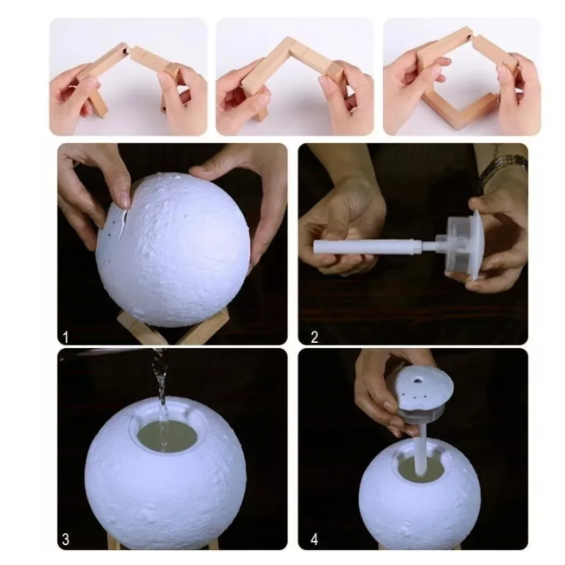 1

2

3

4