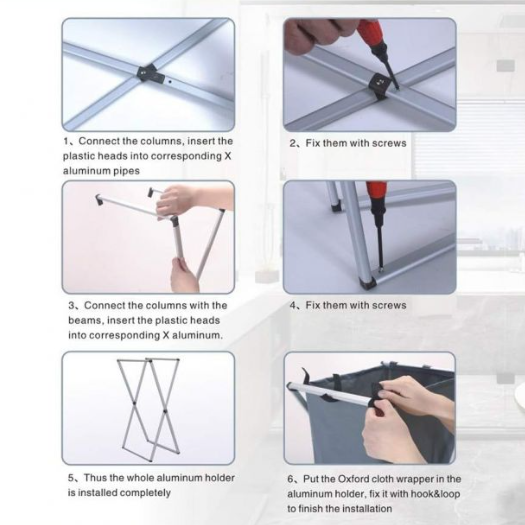 1、Connect the columns, insert the plastic heads into corresponding X aluminum pipes

2、Fix them with screws

3、Connect the columns with the beams, insert the plastic heads into corresponding X aluminum.

4、Fix them with screws

5、Thus the whole aluminum holder is installed completely

6、Put the Oxford cloth wrapper in the aluminum holder, fix it with hook&loop to finish the installation