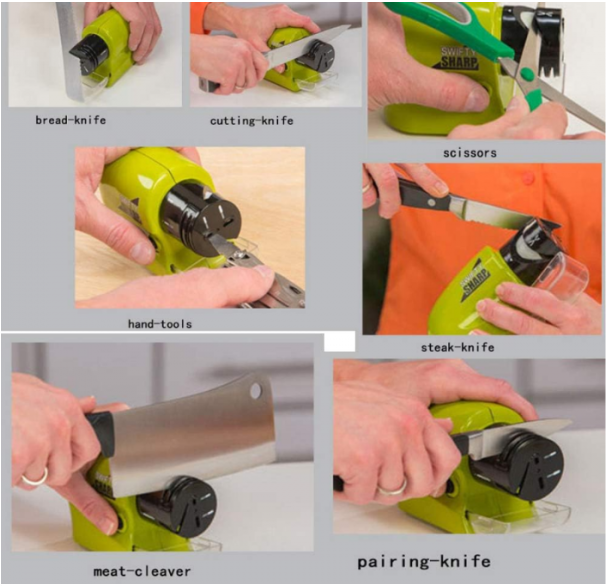 bread-knife

cutting-knife

SWIFTY SHARP

scissors

hand-tools

SWIFTY SHARP

steak-knife

meat-cleaver

pairing-knife