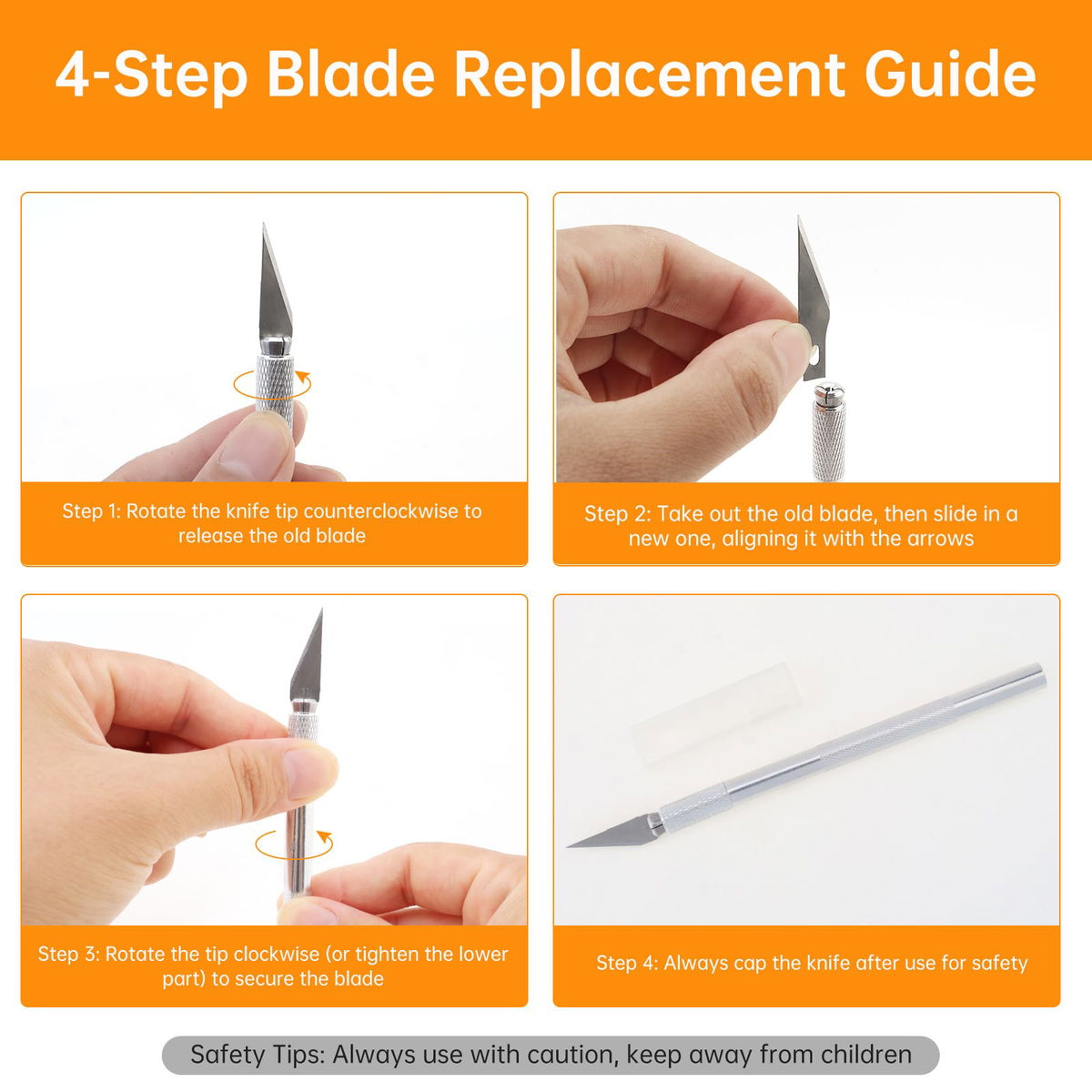 4-Step Blade Replacement Guide

Step 1: Rotate the knife tip counterclockwise to release the old blade

Step 2: Take out the old blade, then slide in a new one, aligning it with the arrows

Step 3: Rotate the tip clockwise (or tighten the lower part) to secure the blade

Step 4: Always cap the knife after use for safety

Safety Tips: Always use with caution, keep away from children