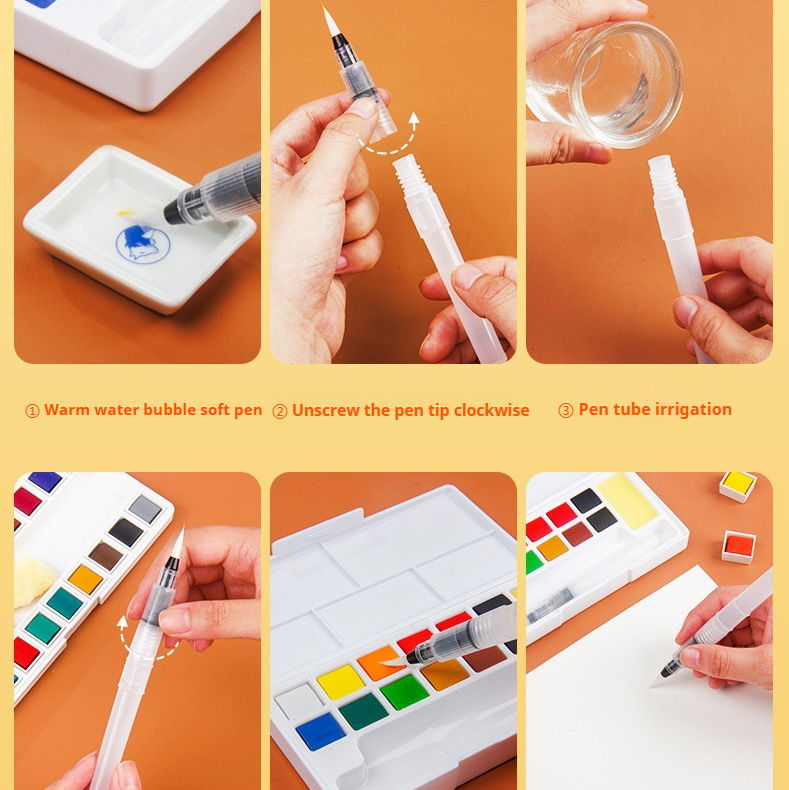 ① Warm water bubble soft pen ② Unscrew the pen tip clockwise ③ Pen tube irrigation