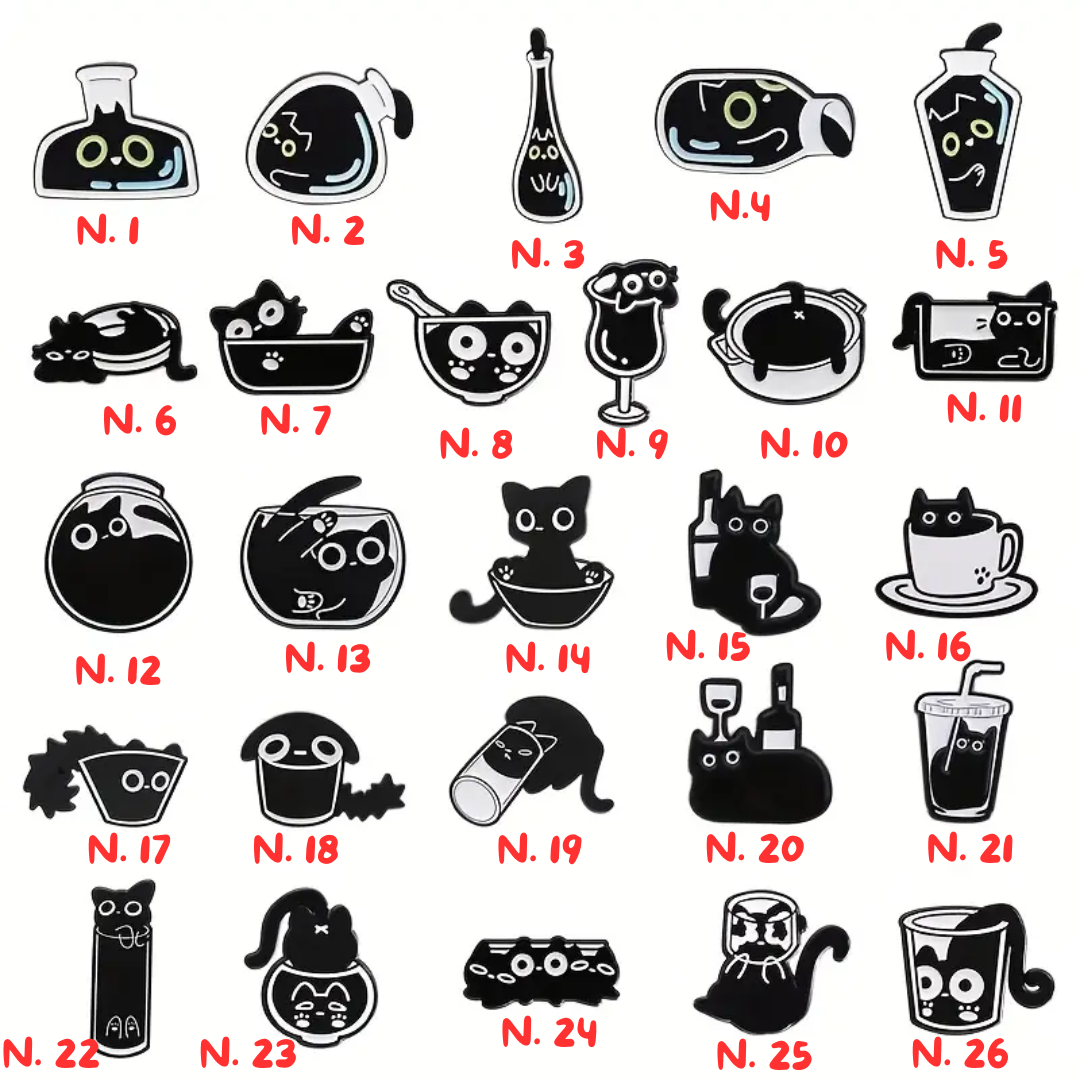 N. 1 N. 2 N. 3 N.4 N. 5

N. 6 N. 7 N. 8 N. 9 N. 10 N. 11

N. 12 N. 13 N. 14 N. 15 N. 16

N. 17 N. 18 N. 19 N. 20 N. 21

N. 22 N. 23 N. 24 N. 25 N. 26