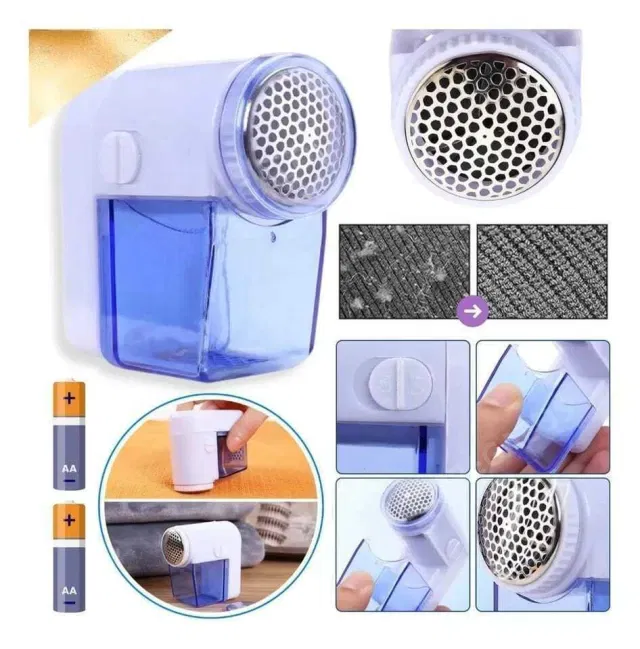 +
AA
−
+
AA
−