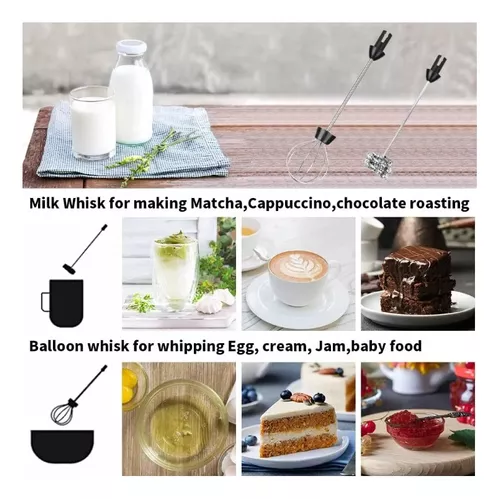 Milk Whisk for making Matcha,Cappuccino,chocolate roasting

Balloon whisk for whipping Egg, cream, Jam,baby food