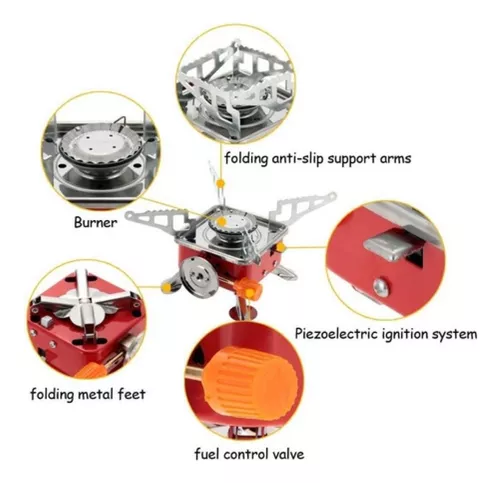 folding anti-slip support arms

Burner

Piezoelectric ignition system

folding metal feet

fuel control valve