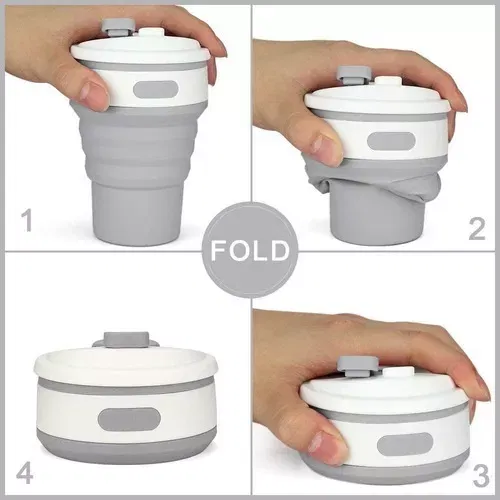 1

2

FOLD

4

3