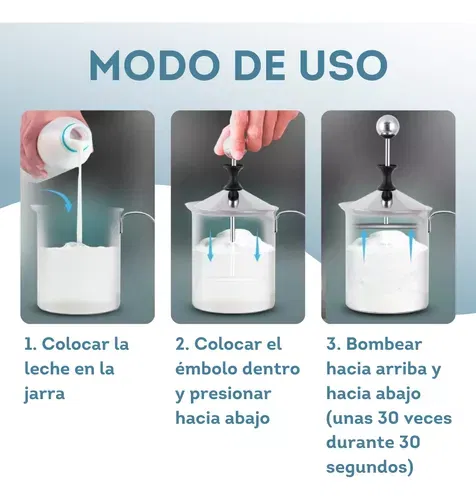 MODO DE USO

1. Colocar la leche en la jarra

2. Colocar el émbolo dentro y presionar hacia abajo

3. Bombear hacia arriba y hacia abajo (unas 30 veces durante 30 segundos)