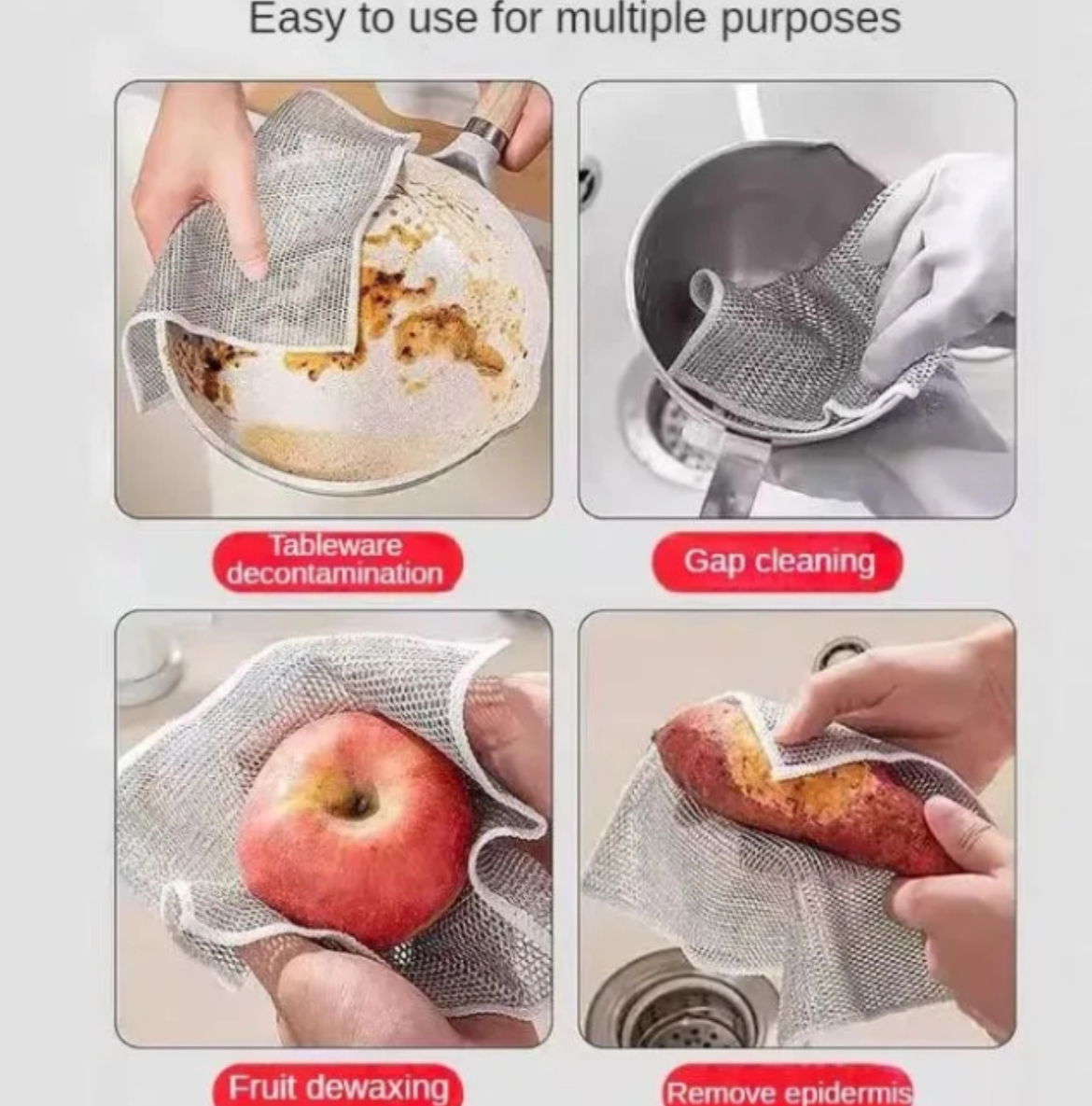 Easy to use for multiple purposes

Tableware decontamination

Gap cleaning

Fruit dewaxing

Remove epidermis