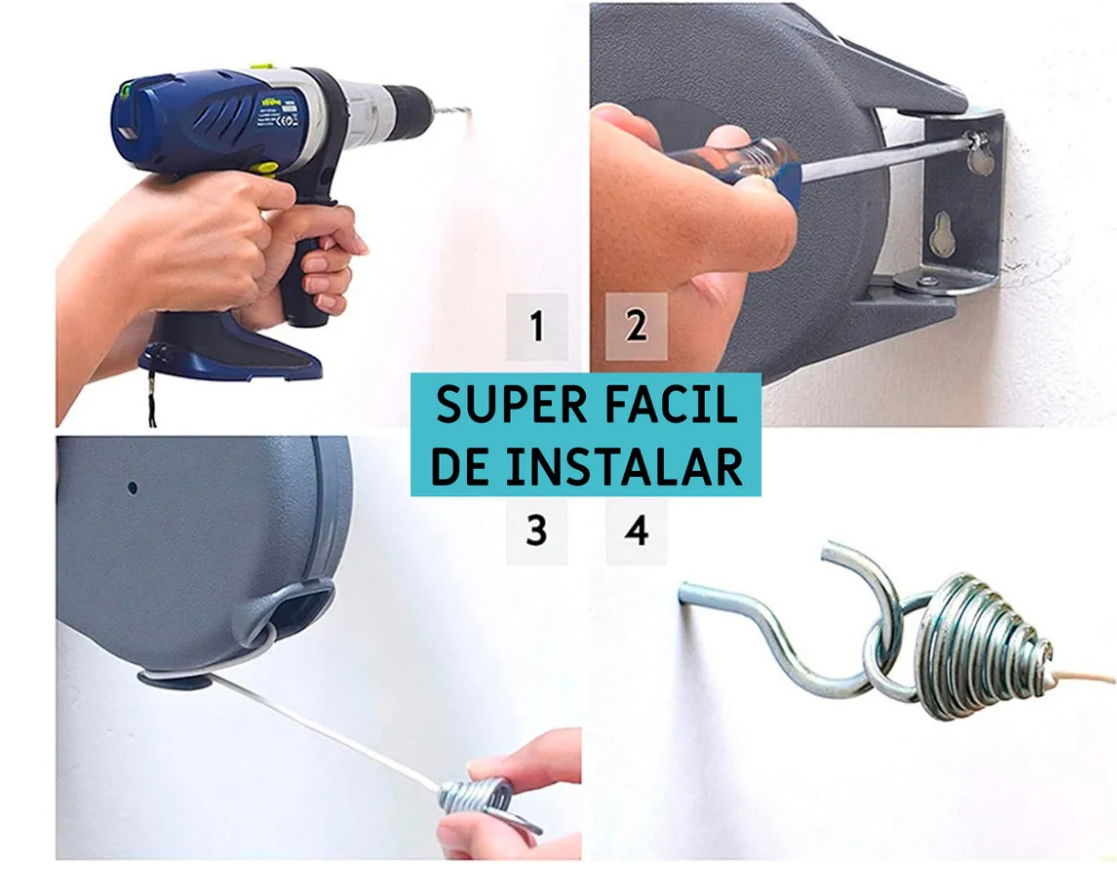 1 2

SUPER FACIL DE INSTALAR

3 4