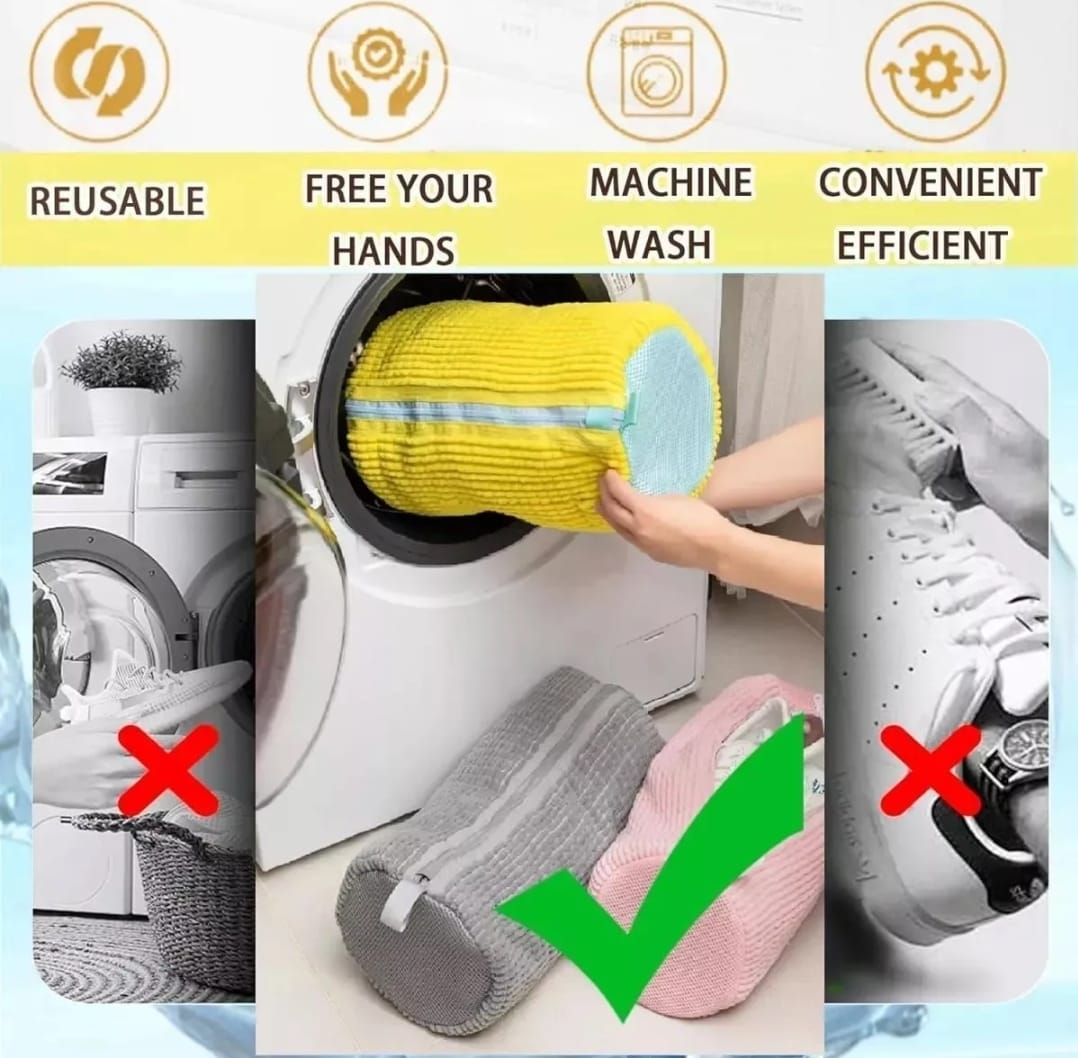 REUSABLE

FREE YOUR HANDS

MACHINE WASH

CONVENIENT EFFICIENT