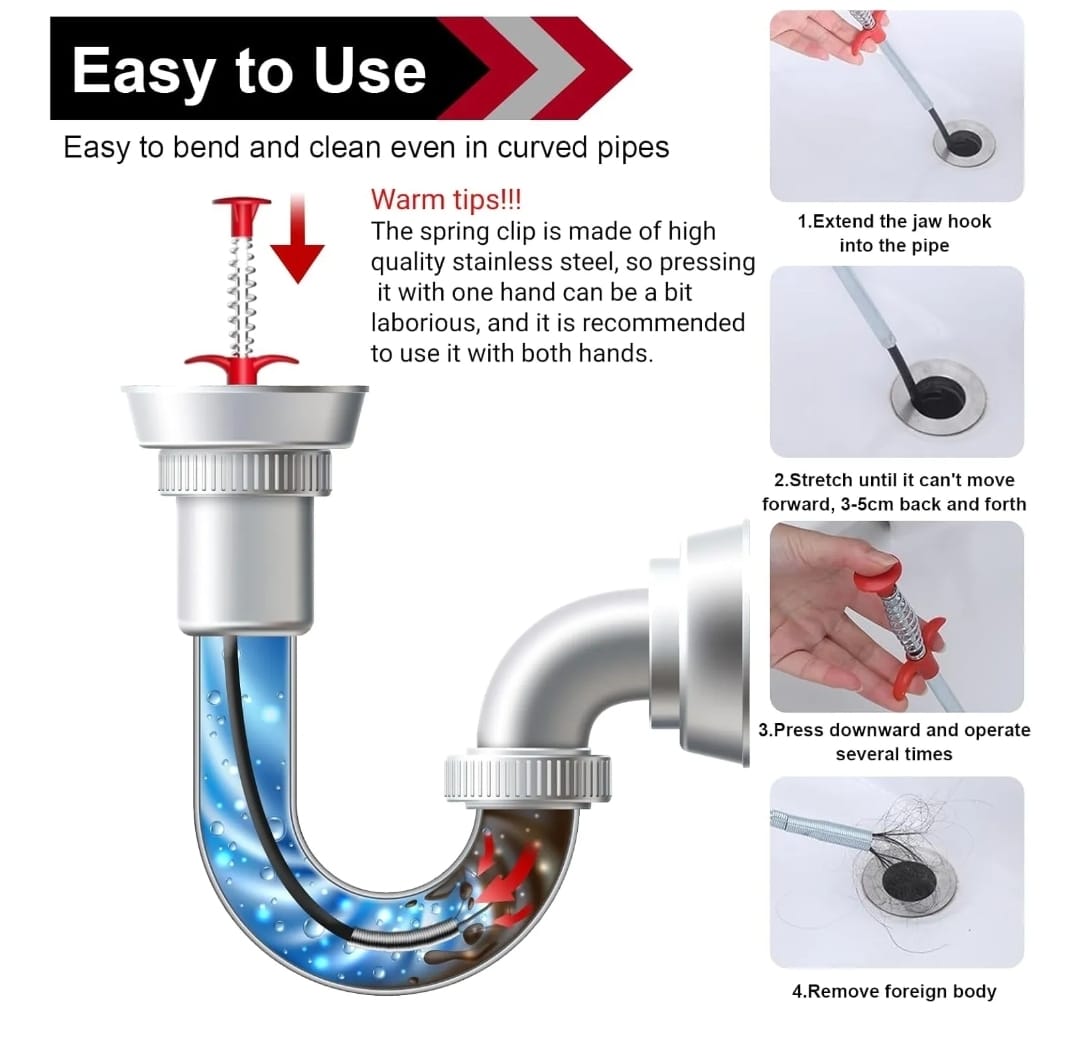 Easy to Use

Easy to bend and clean even in curved pipes

Warm tips!!!
The spring clip is made of high quality stainless steel, so pressing it with one hand can be a bit laborious, and it is recommended to use it with both hands.

1.Extend the jaw hook into the pipe

2.Stretch until it can't move forward, 3-5cm back and forth

3.Press downward and operate several times

4.Remove foreign body