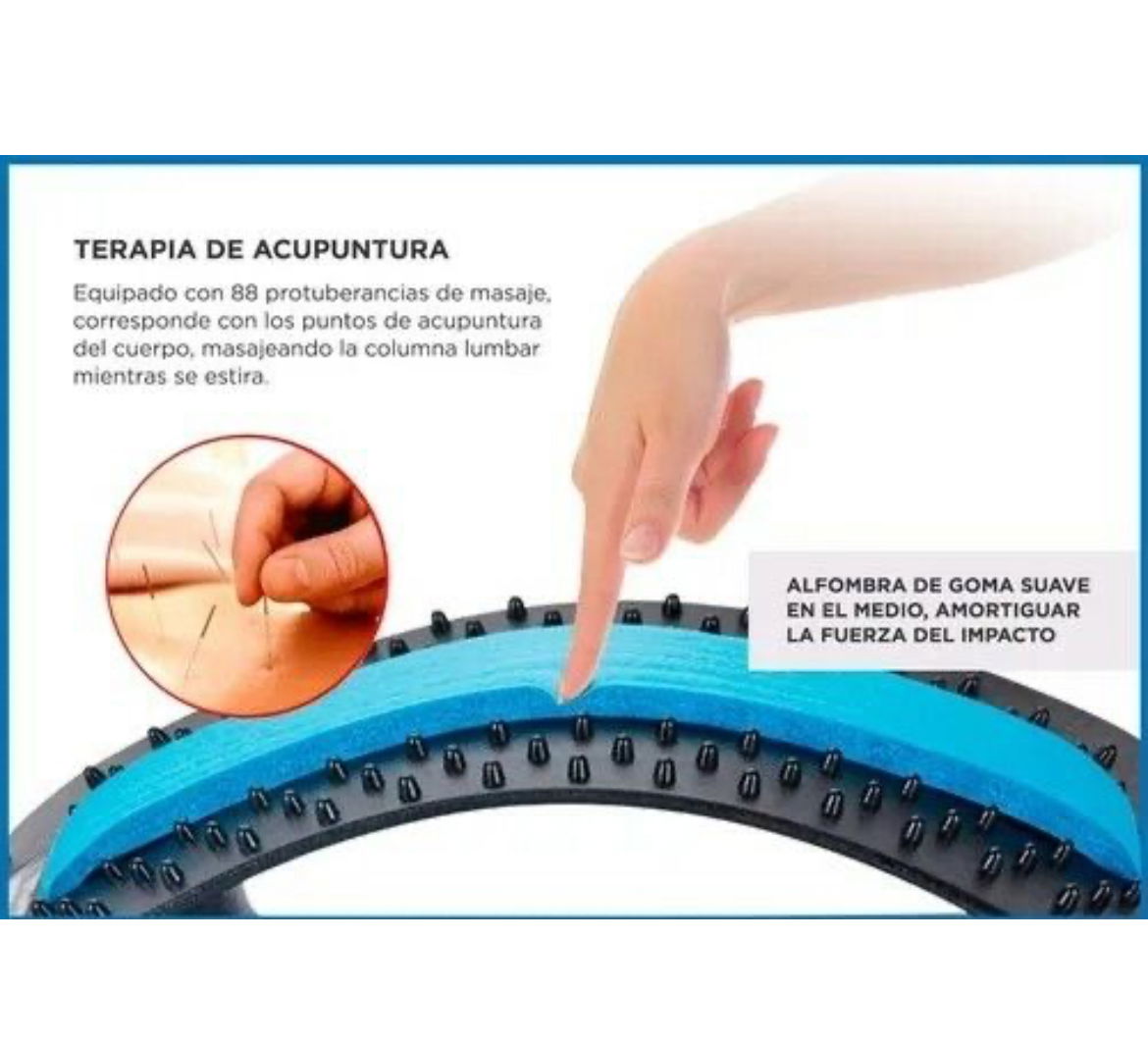 TERAPIA DE ACUPUNTURA

Equipado con 88 protuberancias de masaje, corresponde con los puntos de acupuntura del cuerpo, masajeando la columna lumbar mientras se estira.

ALFOMBRA DE GOMA SUAVE EN EL MEDIO, AMORTIGUAR LA FUERZA DEL IMPACTO