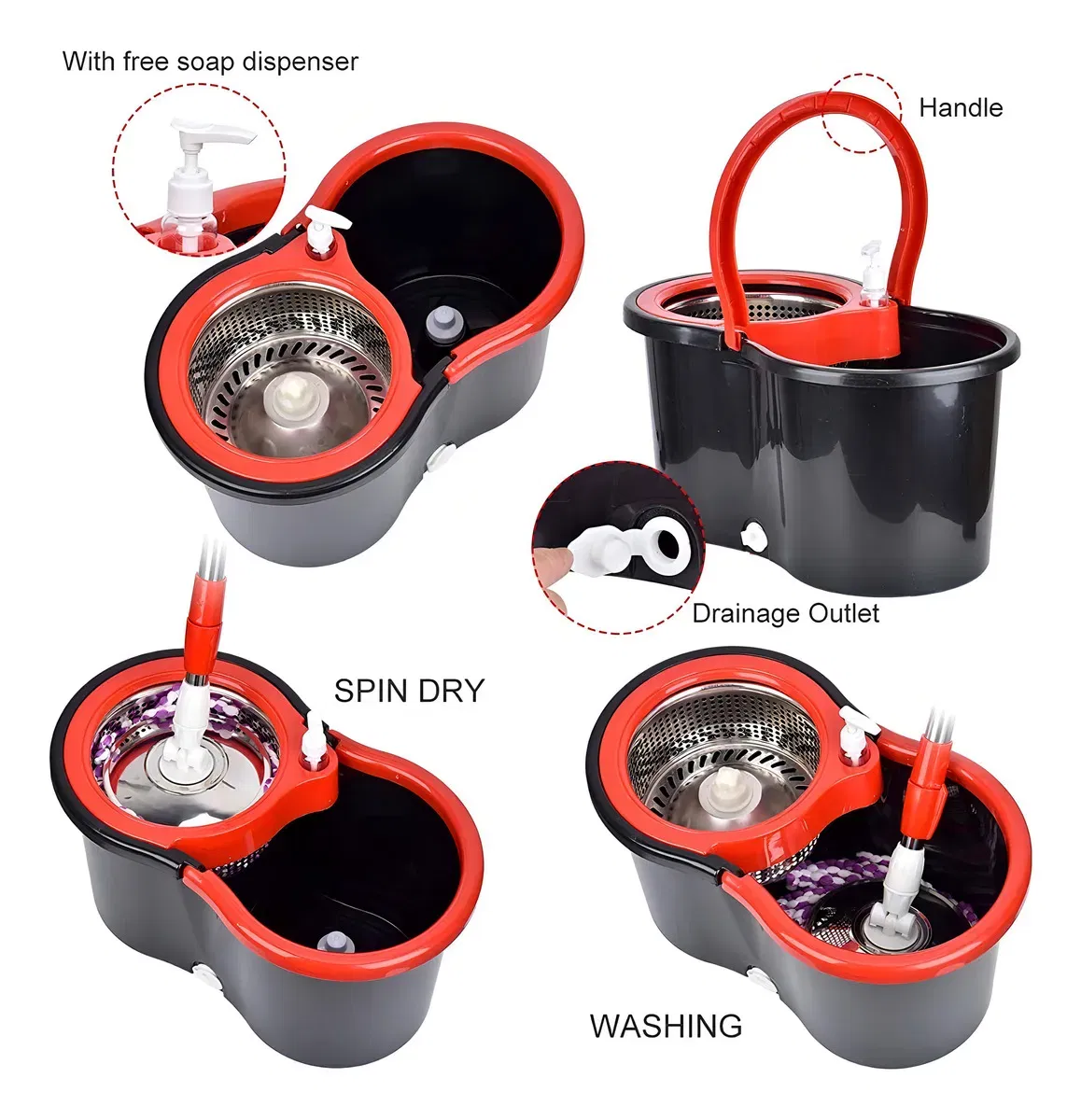 With free soap dispenser

Handle

Drainage Outlet

SPIN DRY

WASHING