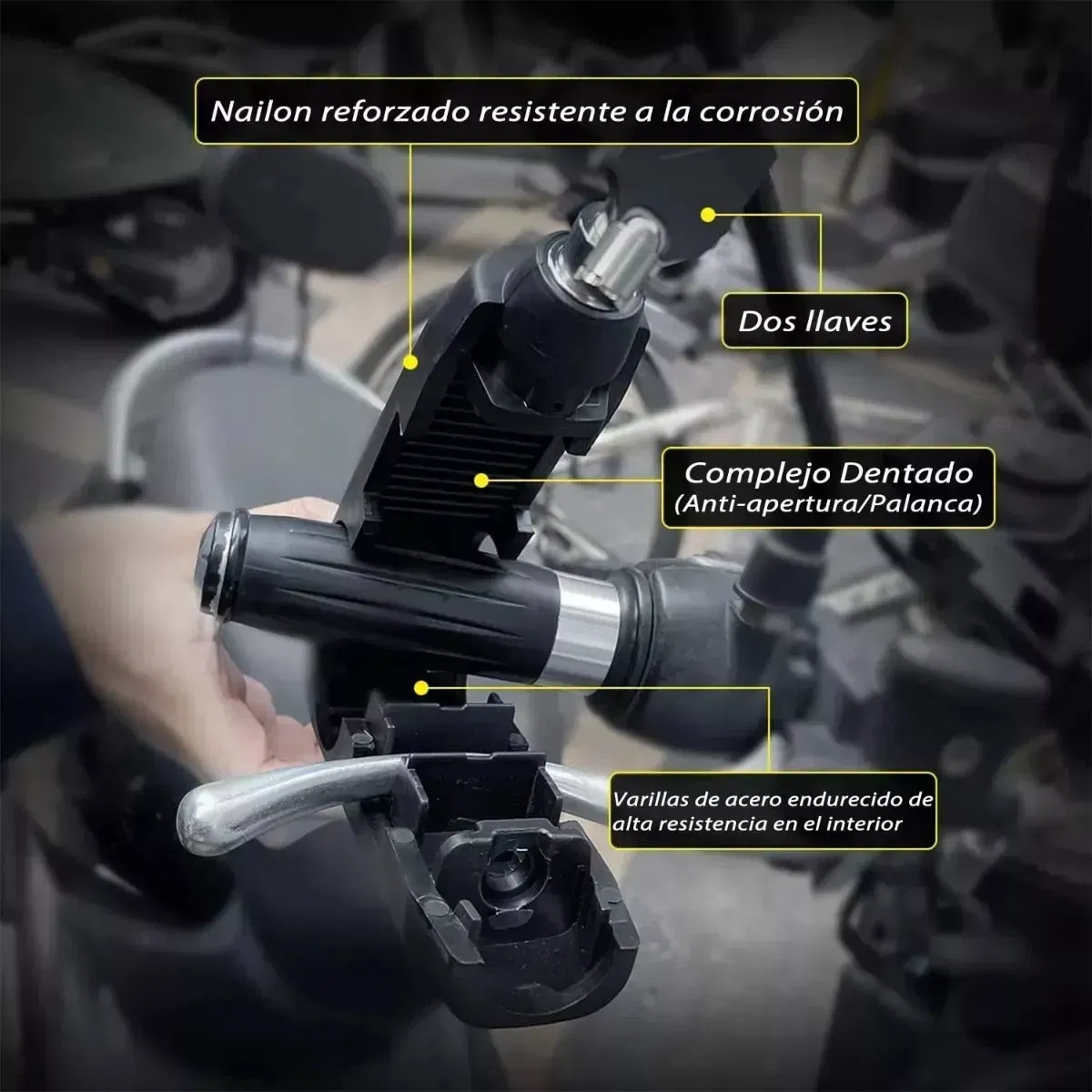 Nailon reforzado resistente a la corrosión

Dos llaves

Complejo Dentado
(Anti-apertura/Palanca)

Varillas de acero endurecido de alta resistencia en el interior