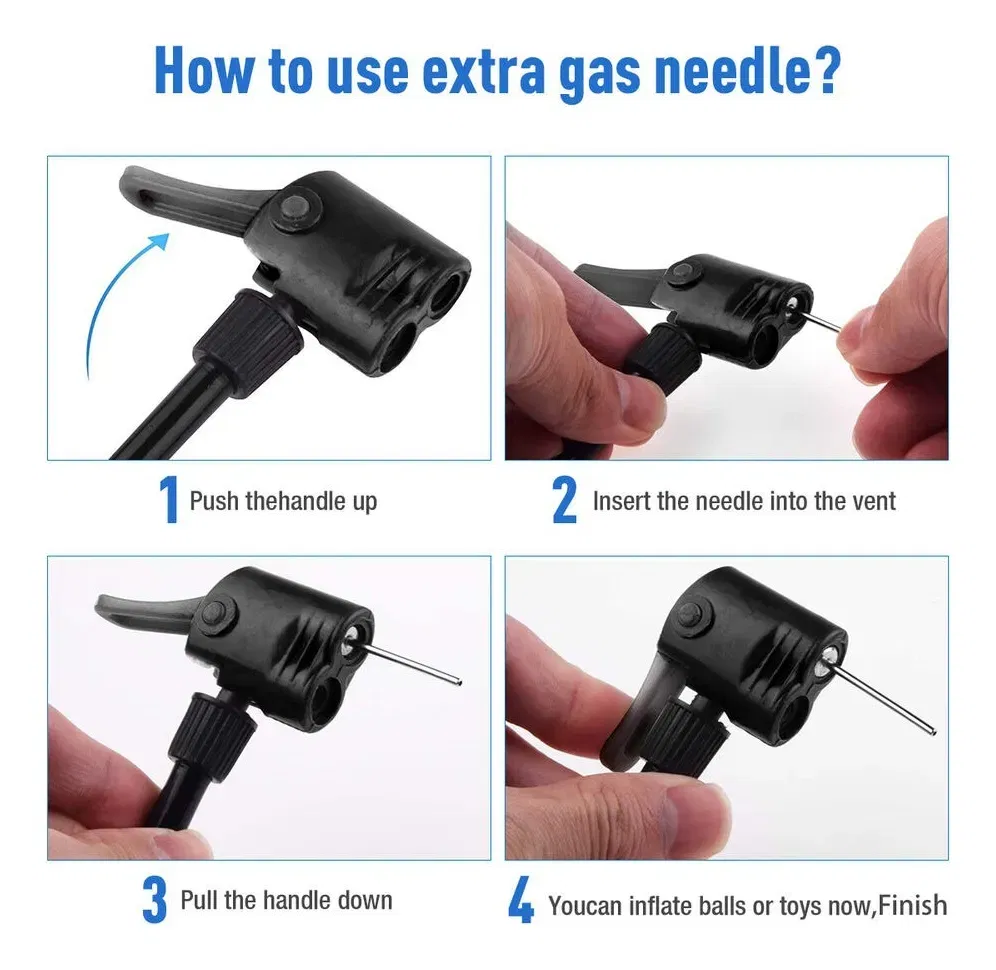 How to use extra gas needle?

1 Push thehandle up

2 Insert the needle into the vent

3 Pull the handle down

4 Youcan inflate balls or toys now,Finish