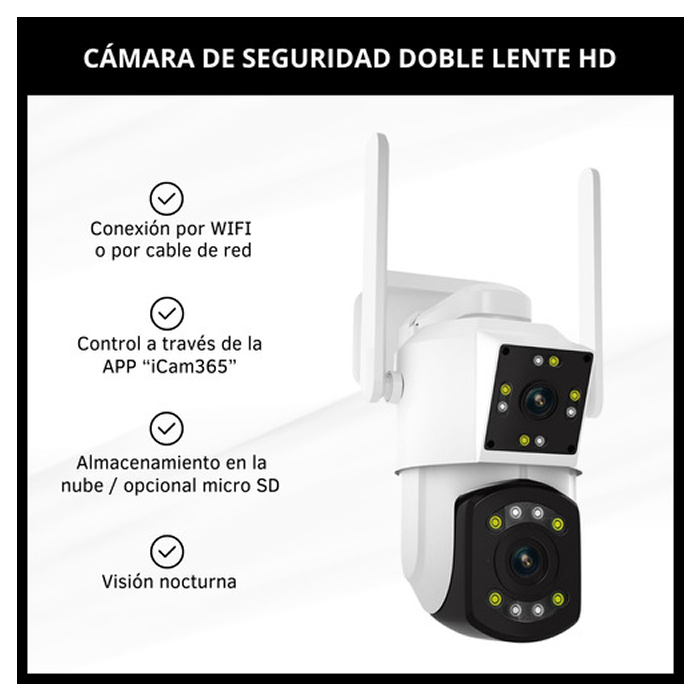 CÁMARA DE SEGURIDAD DOBLE LENTE HD

Conexión por WIFI o por cable de red

Control a través de la APP “iCam365”

Almacenamiento en la nube / opcional micro SD

Visión nocturna