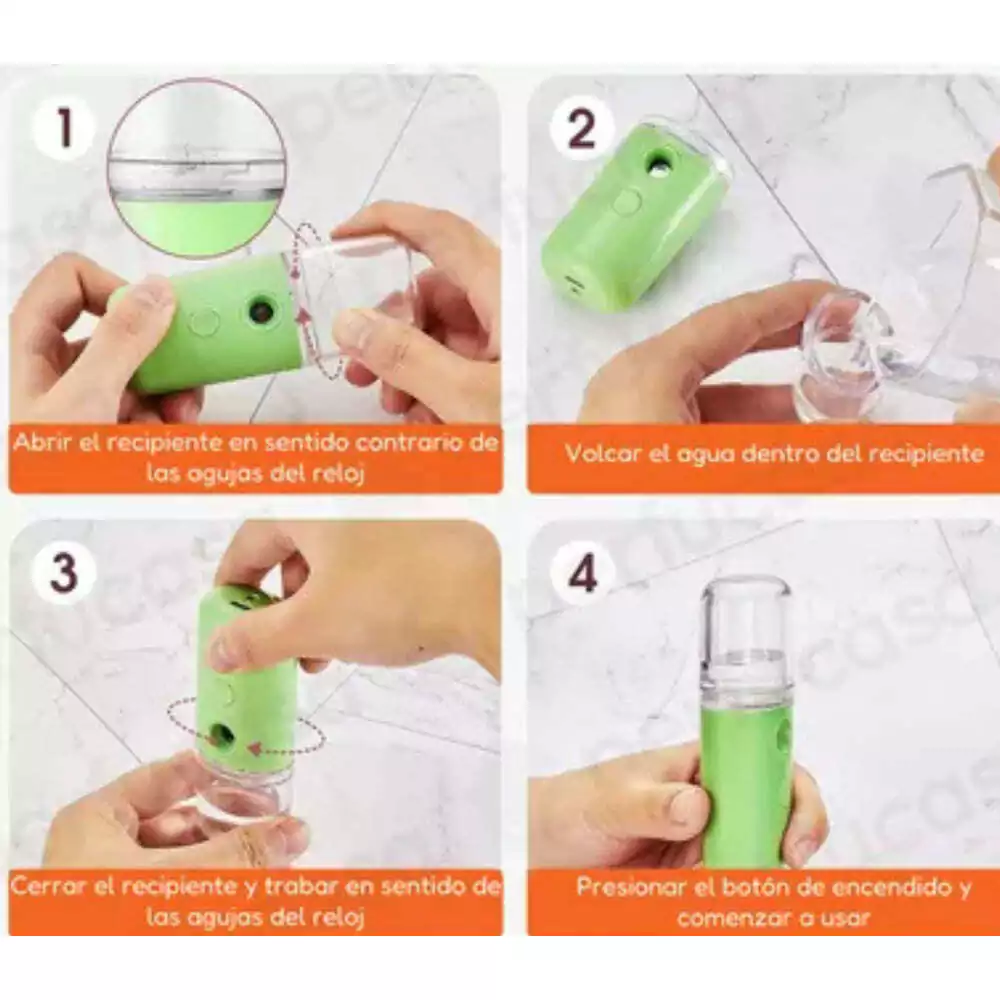 1

Abrir el recipiente en sentido contrario de las agujas del reloj

2

Volcar el agua dentro del recipiente

3

Cerrar el recipiente y trabar en sentido de las agujas del reloj

4

Presionar el botón de encendido y comenzar a usar