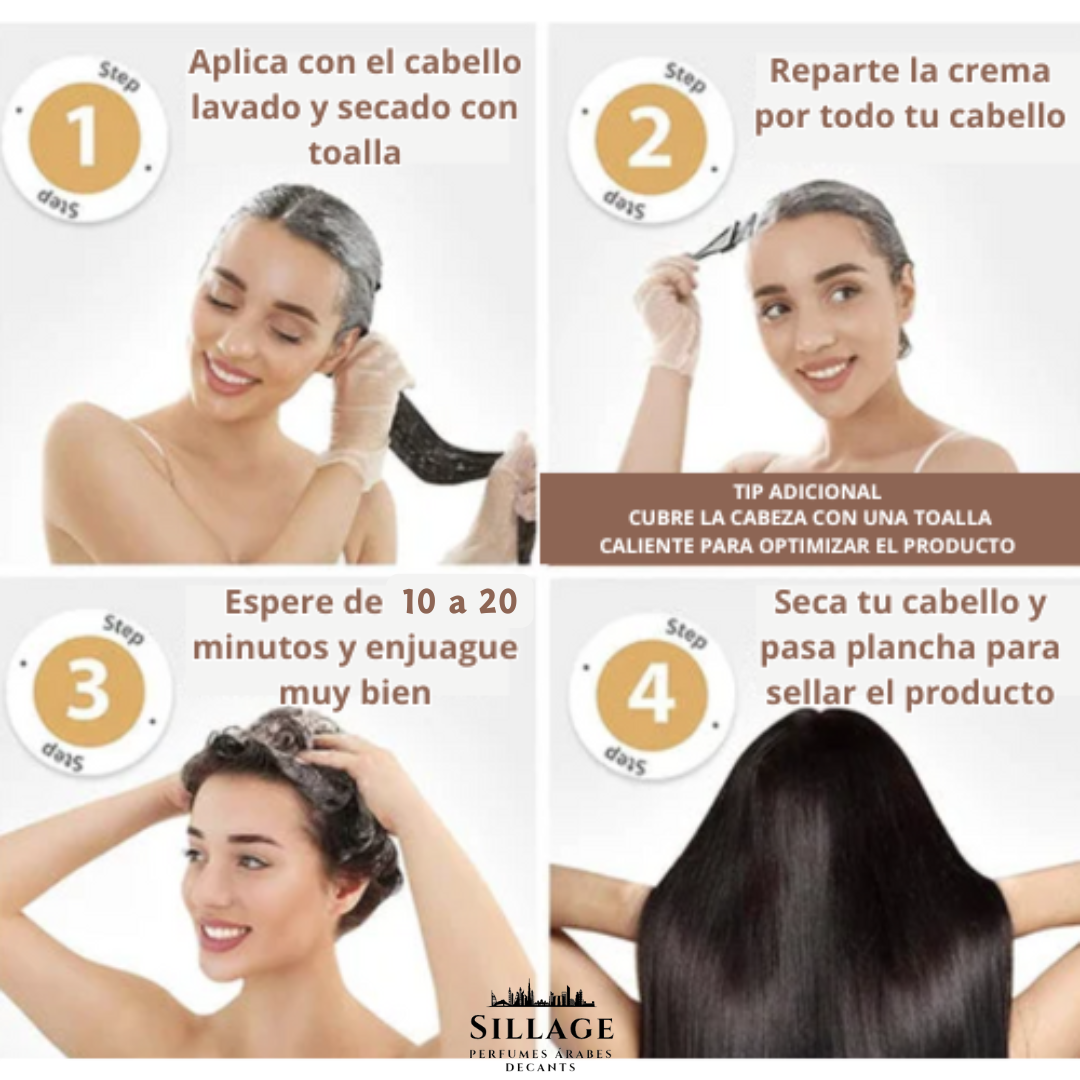 Step
1
Step

Aplica con el cabello lavado y secado con toalla

Step
2
Step

Reparte la crema por todo tu cabello

TIP ADICIONAL
CUBRE LA CABEZA CON UNA TOALLA CALIENTE PARA OPTIMIZAR EL PRODUCTO

Step
3
Step

Espere de 10 a 20 minutos y enjuague muy bien

Step
4
Step

Seca tu cabello y pasa plancha para sellar el producto

SILLAGE
PERFUMES ARABES
DECANTS