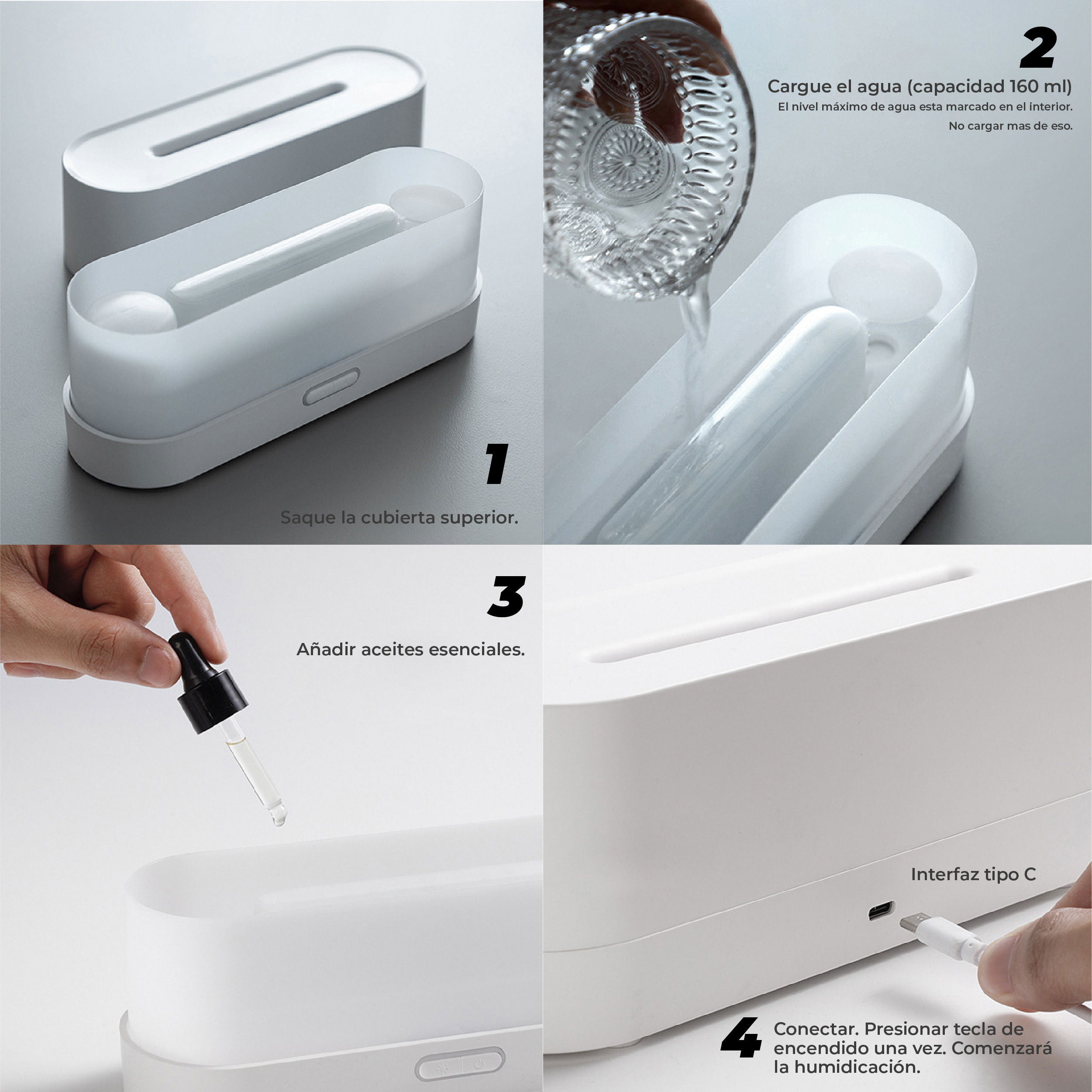 1

Saque la cubierta superior.

2

Cargue el agua (capacidad 160 ml)

El nivel máximo de agua esta marcado en el interior. No cargar mas de eso.

3

Añadir aceites esenciales.

Interfaz tipo C

4

Conectar. Presionar tecla de encendido una vez. Comenzará la humidicación.