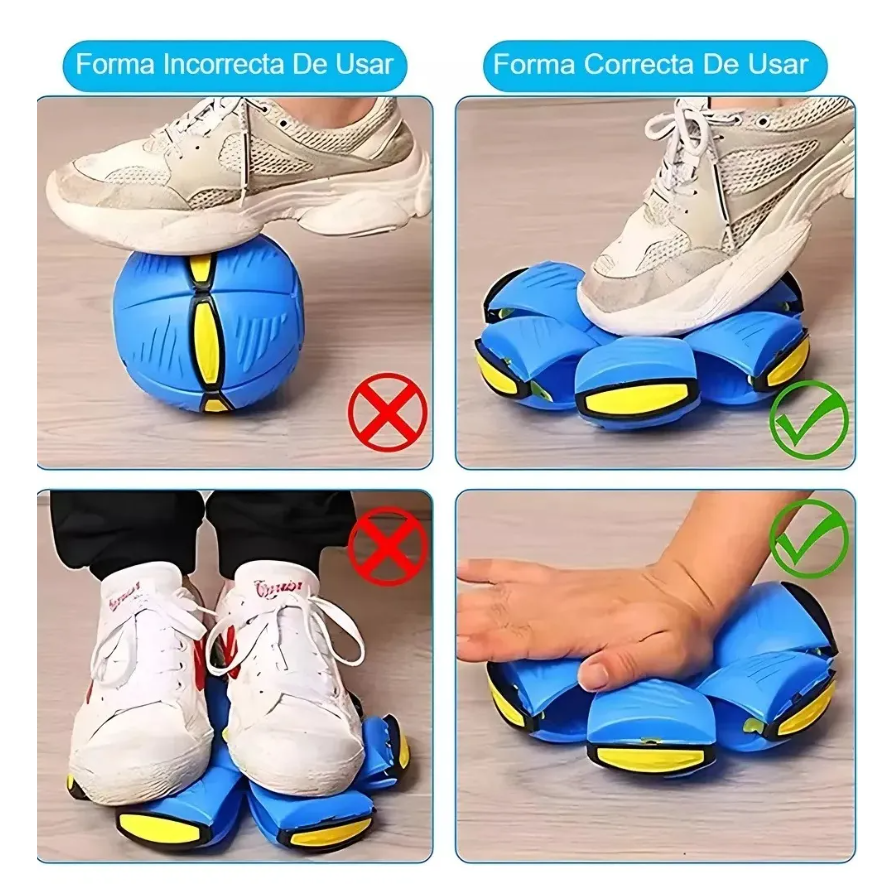 Forma Incorrecta De Usar

Forma Correcta De Usar