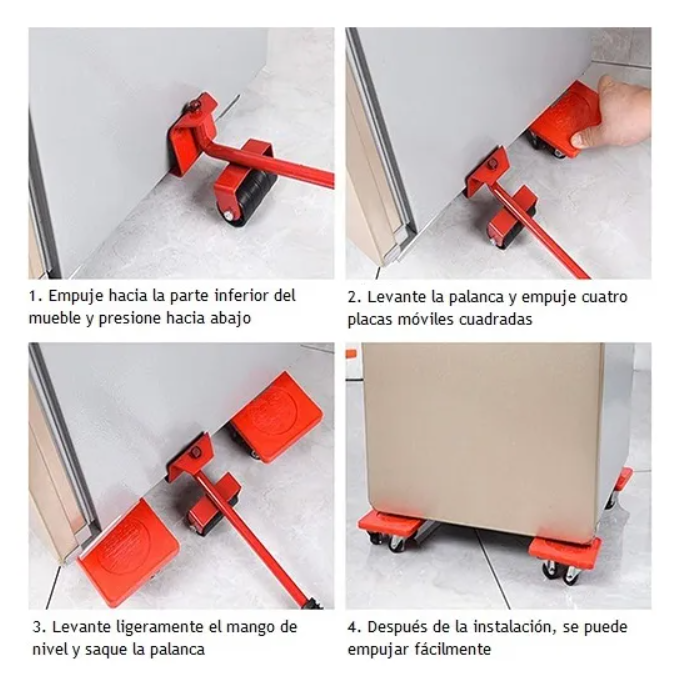 1. Empuje hacia la parte inferior del mueble y presione hacia abajo

2. Levante la palanca y empuje cuatro placas móviles cuadradas

3. Levante ligeramente el mango de nivel y saque la palanca

4. Después de la instalación, se puede empujar fácilmente