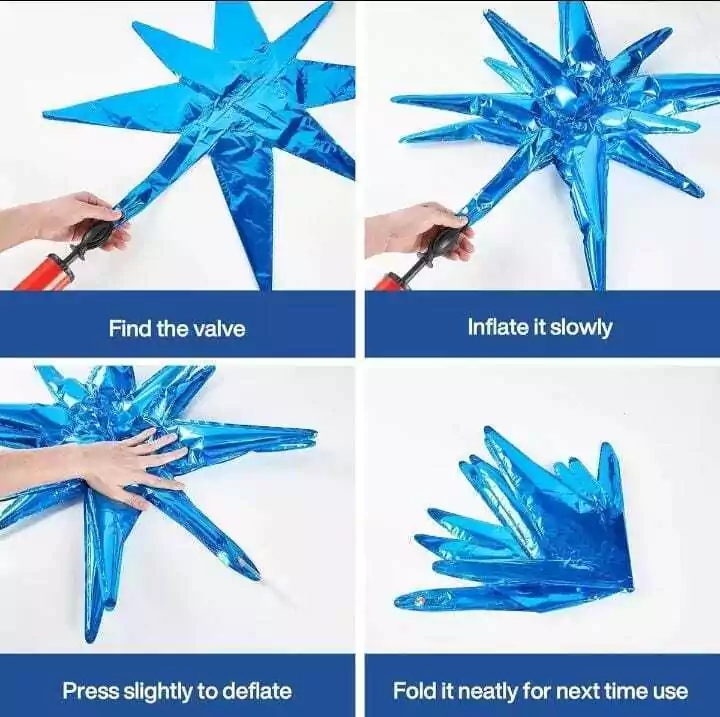 Find the valve

Inflate it slowly

Press slightly to deflate

Fold it neatly for next time use