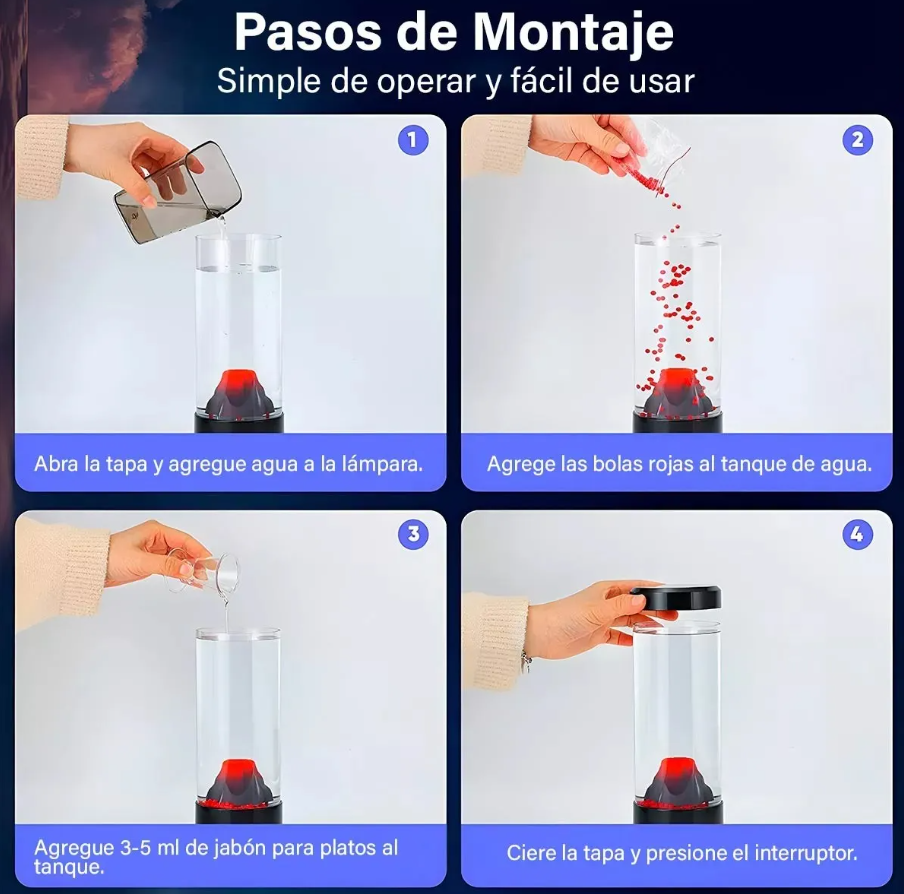 Pasos de Montaje
Simple de operar y fácil de usar

1
Abra la tapa y agregue agua a la lámpara.

2
Agrege las bolas rojas al tanque de agua.

3
Agregue 3-5 ml de jabón para platos al tanque.

4
Ciere la tapa y presione el interruptor.