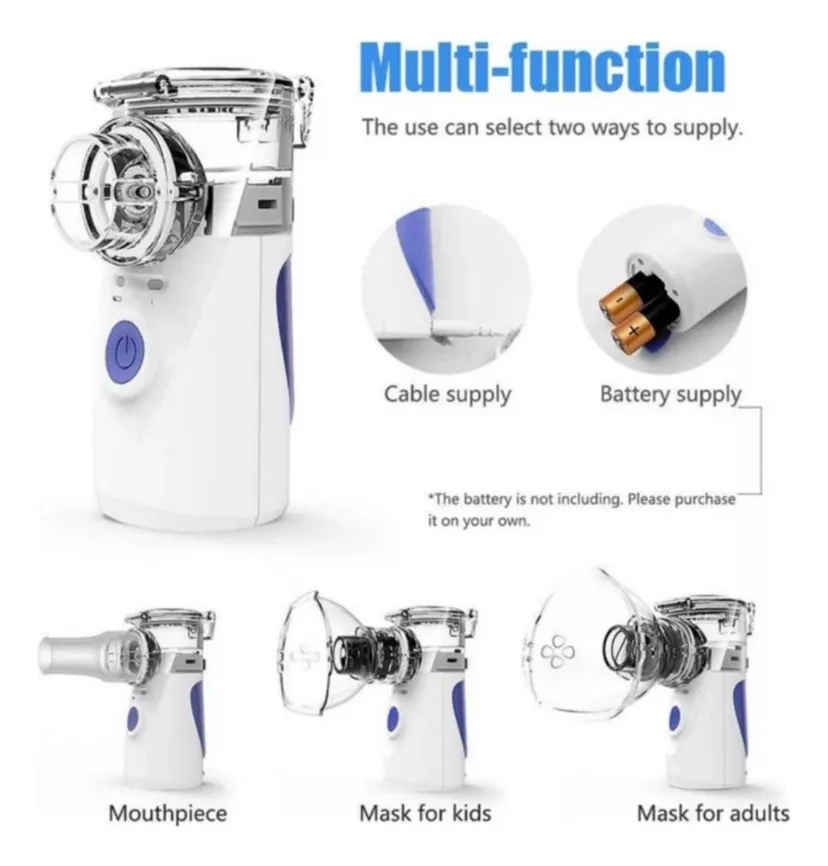 Multi-function

The use can select two ways to supply.

Cable supply

Battery supply

*The battery is not including. Please purchase it on your own.

Mouthpiece

Mask for kids

Mask for adults