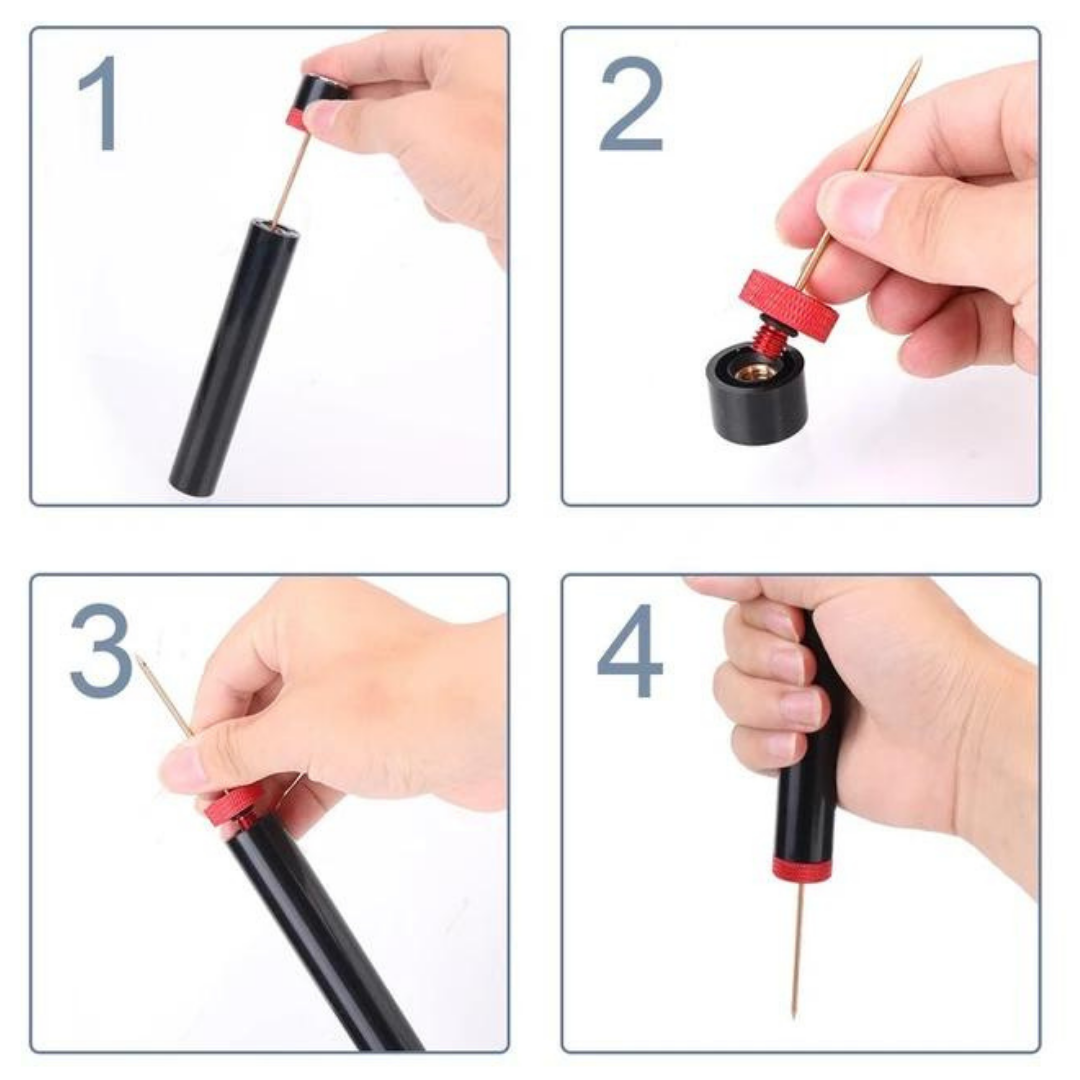 1

2

3

4