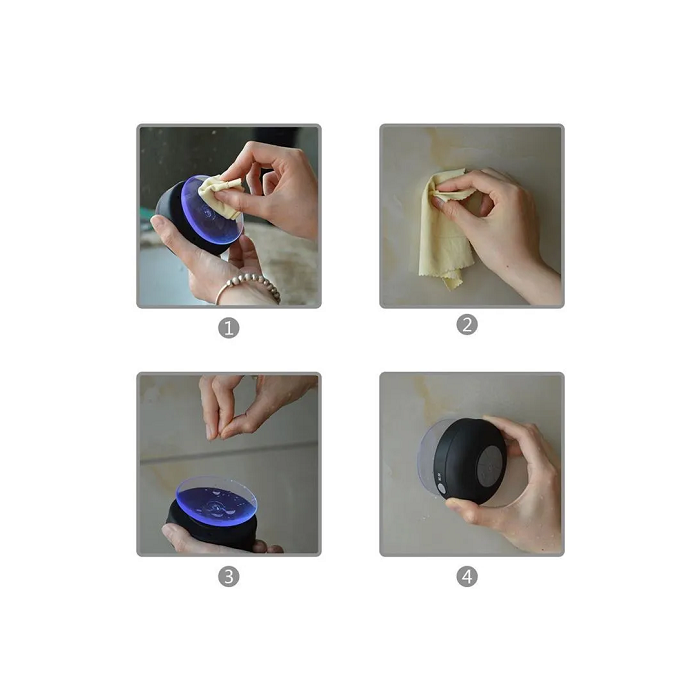 1

2

3

4