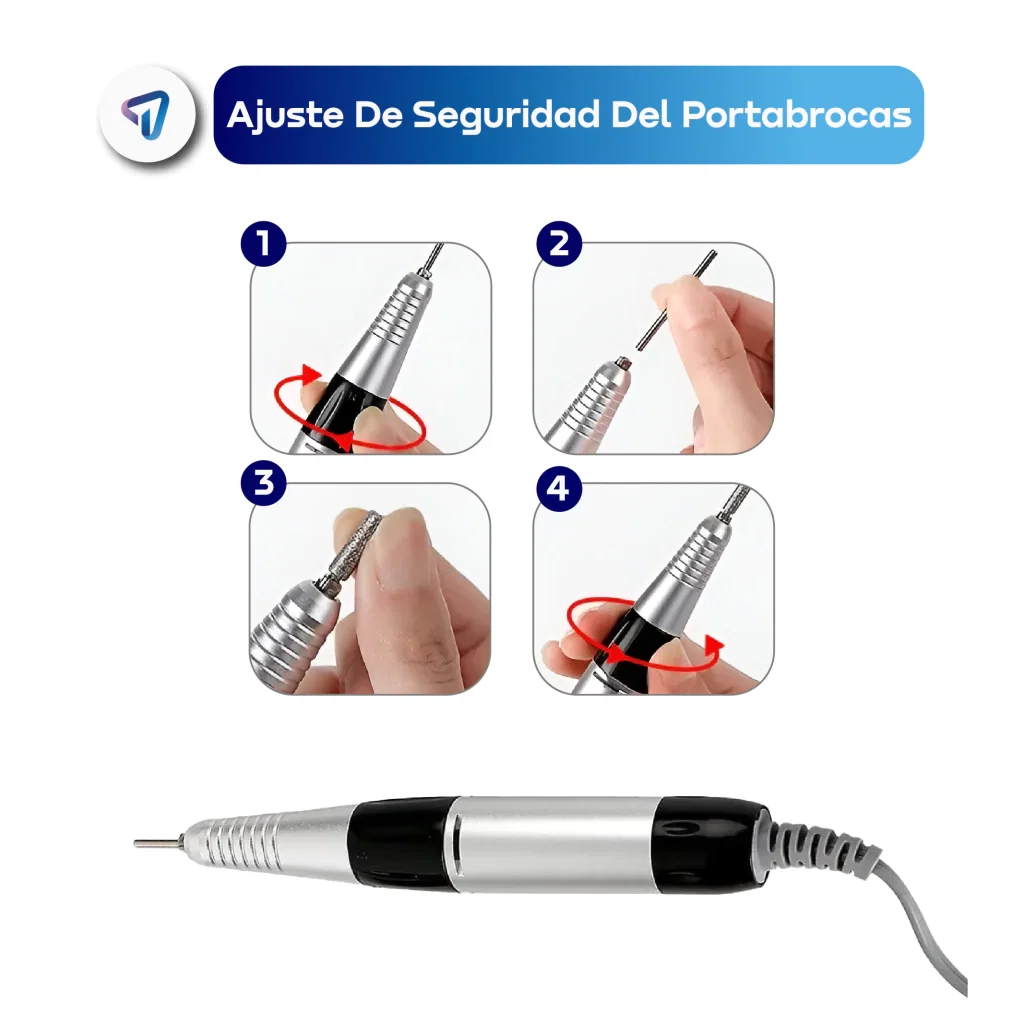 Ajuste De Seguridad Del Portabrocas

1

2

3

4