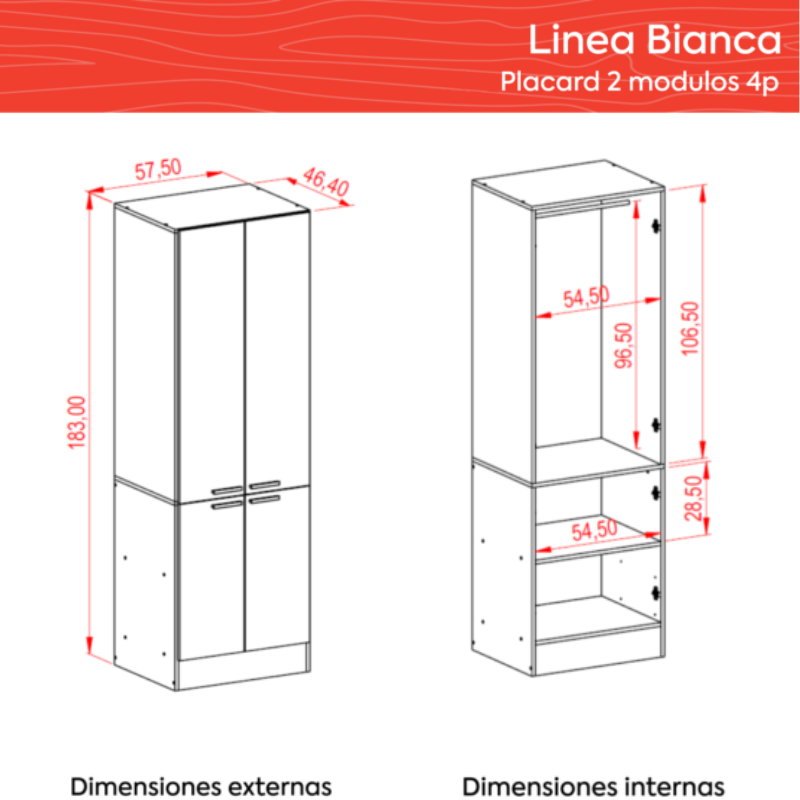 Linea Bianca
Placard 2 modulos 4p

57,50
46,40
183,00

54,50
96,50
106,50
28,50
54,50

Dimensiones externas

Dimensiones internas