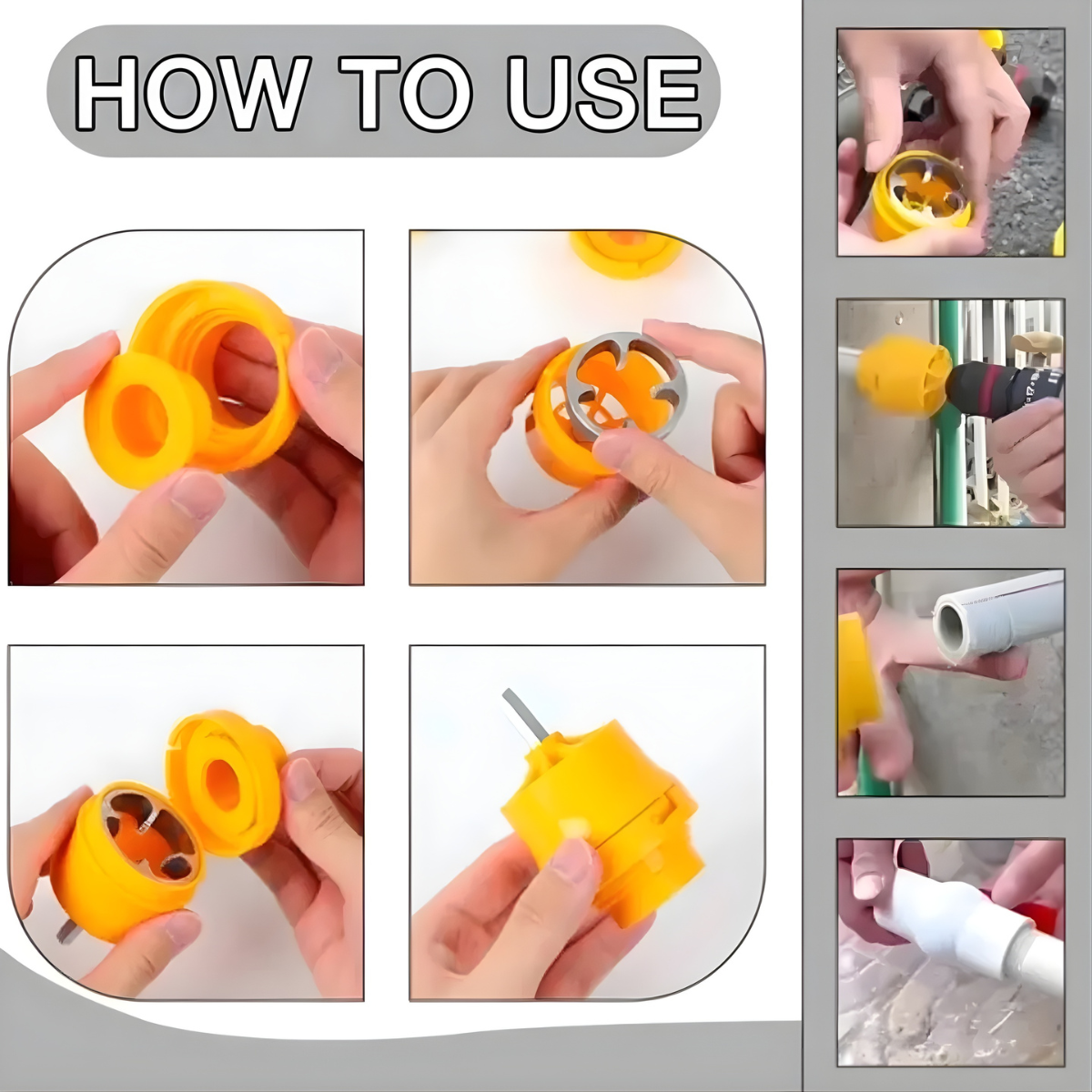 HOW TO USE