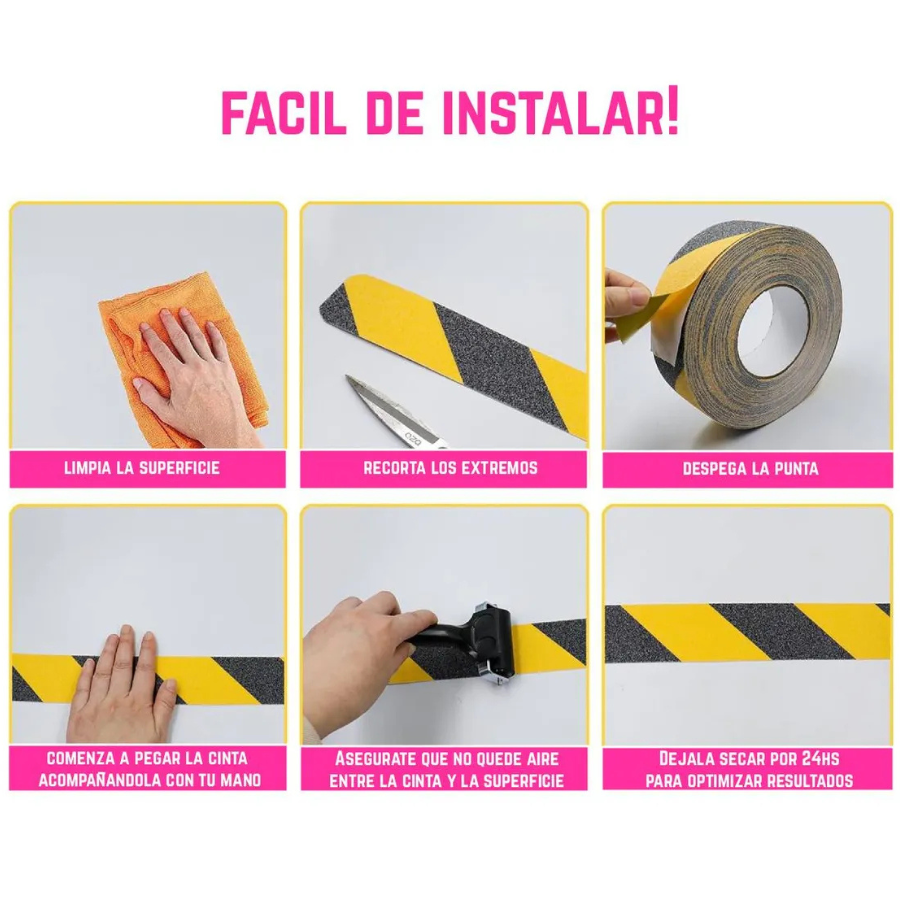 FACIL DE INSTALAR!

LIMPIA LA SUPERFICIE

RECORTA LOS EXTREMOS

DESPEGA LA PUNTA

COMENZA A PEGAR LA CINTA ACOMPAÑANDOLA CON TU MANO

ASEGURATE QUE NO QUEDE AIRE ENTRE LA CINTA Y LA SUPERFICIE

DEJALA SECAR POR 24HS PARA OPTIMIZAR RESULTADOS