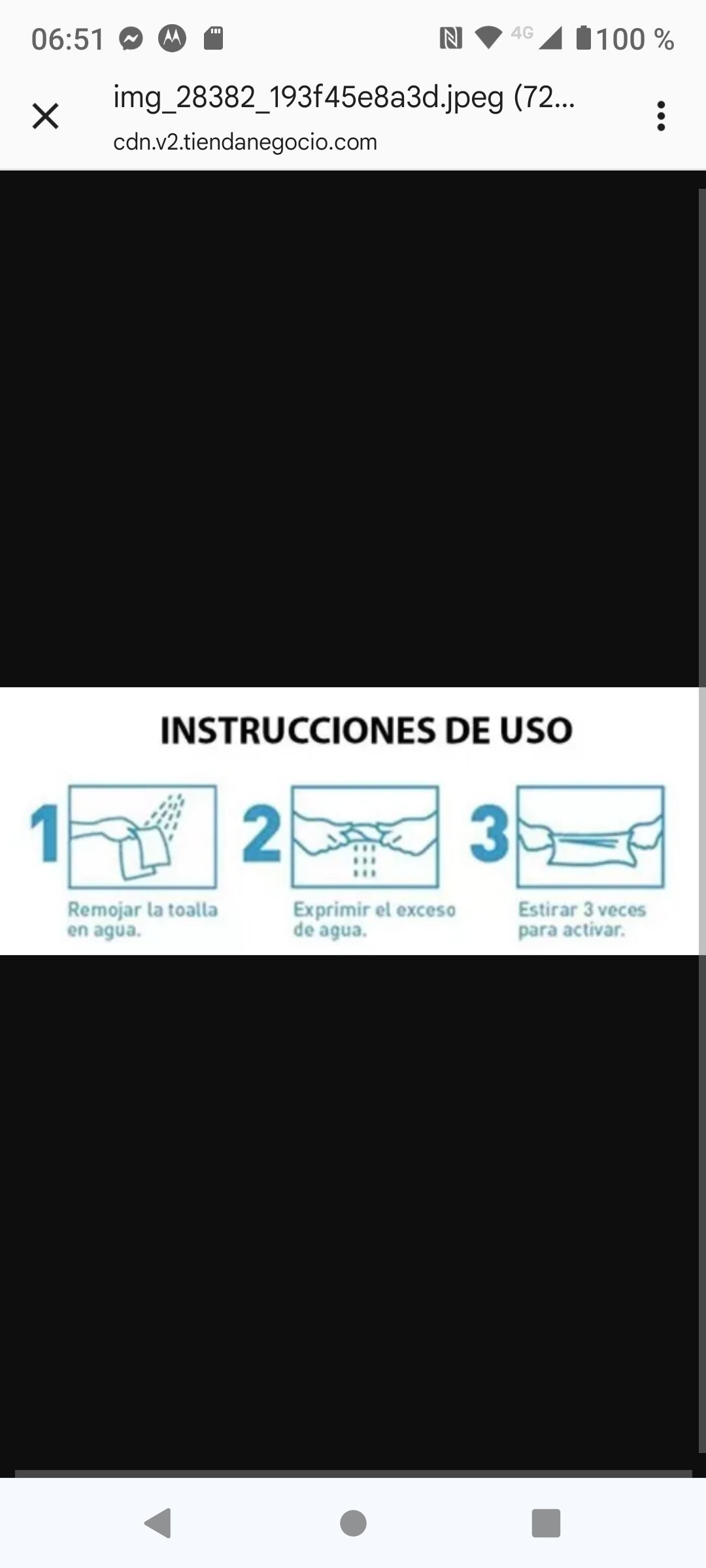 06:51 4G 100 %

img_28382_193f45e8a3d.jpeg (72...
cdn.v2.tiendanegocio.com

INSTRUCCIONES DE USO

1 Remojar la toalla en agua.

2 Exprimir el exceso de agua.

3 Estirar 3 veces para activar.