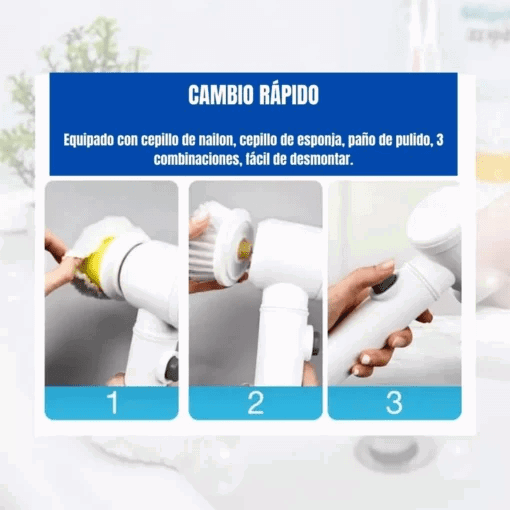 CAMBIO RÁPIDO

Equipado con cepillo de nailon, cepillo de esponja, paño de pulido, 3 combinaciones, fácil de desmontar.

1

2

3